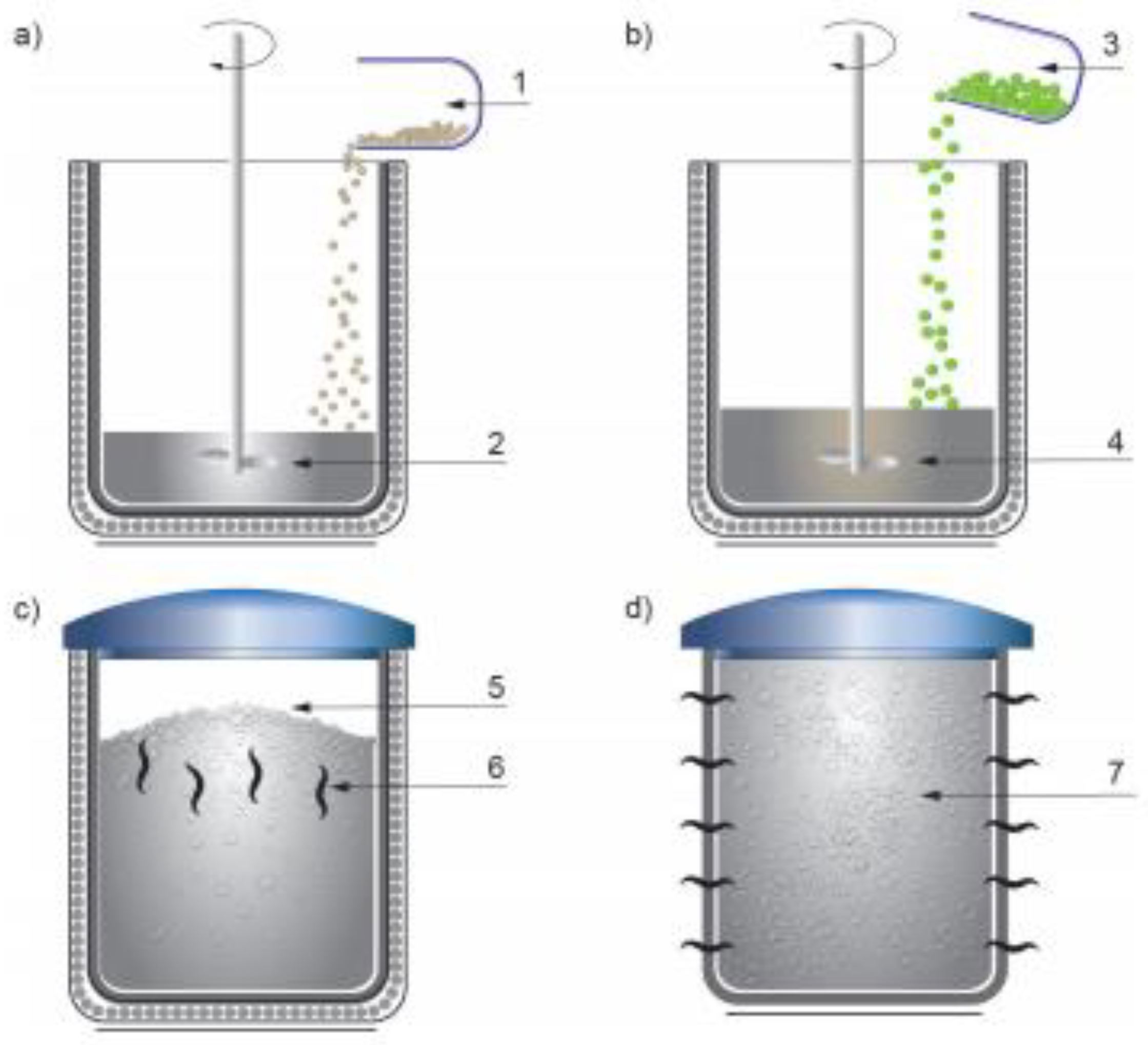 a)

1

2

b)

3

4

c)

5

6

d)

7