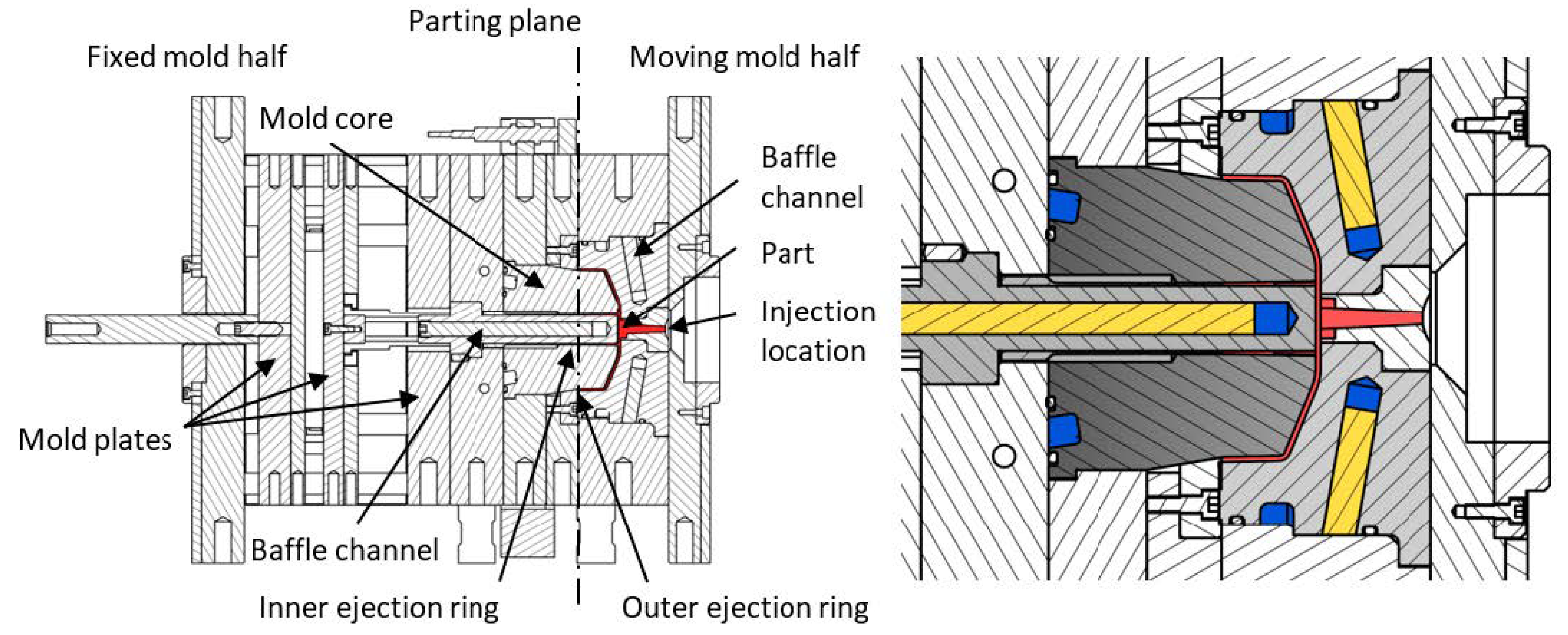 Parting plane

Fixed mold half

Moving mold half

Mold core

Baffle channel

Part

Injection location

Mold plates

Baffle channel

Inner ejection ring

Outer ejection ring