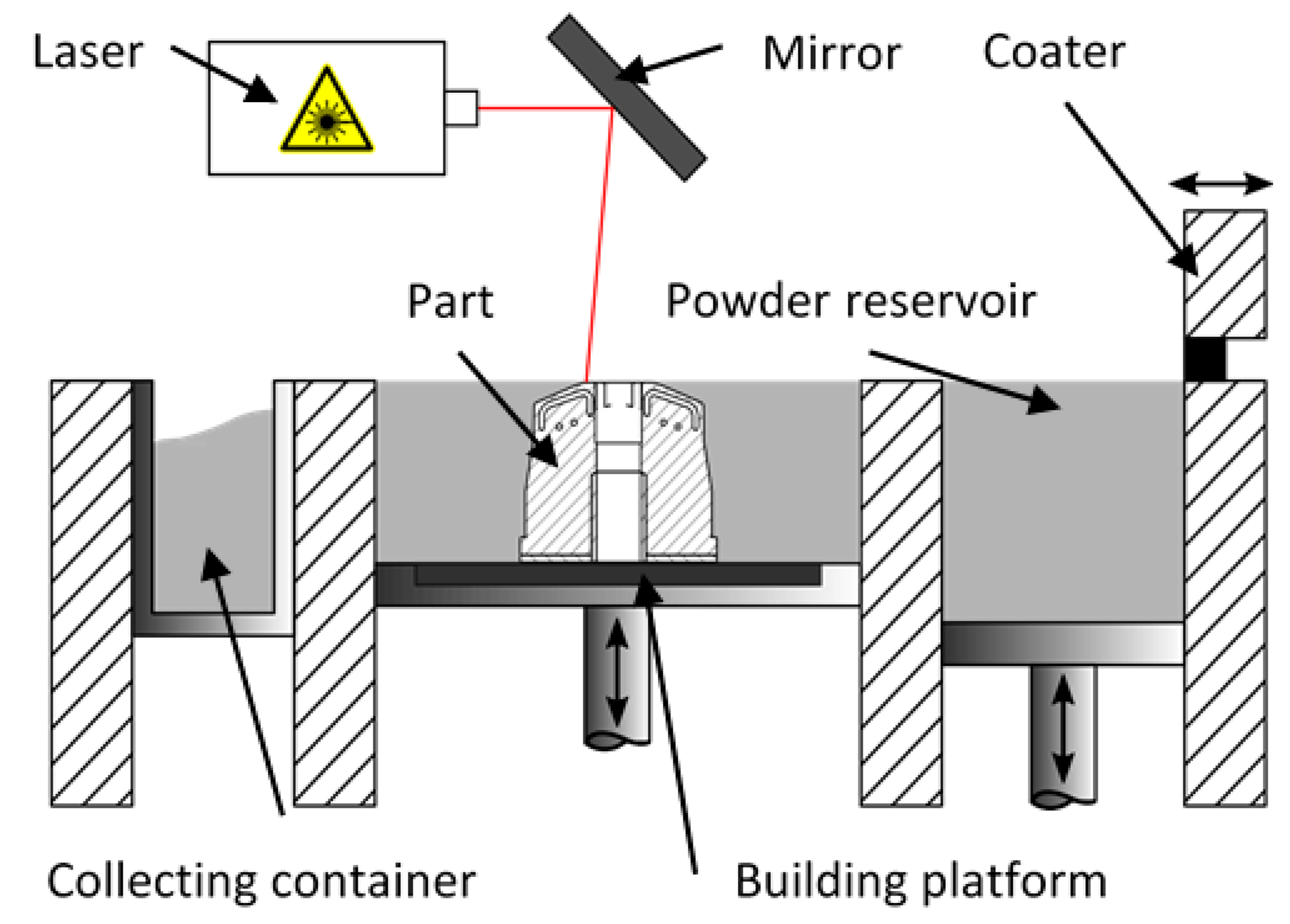 Laser
Mirror
Coater
Part
Powder reservoir
Collecting container
Building platform