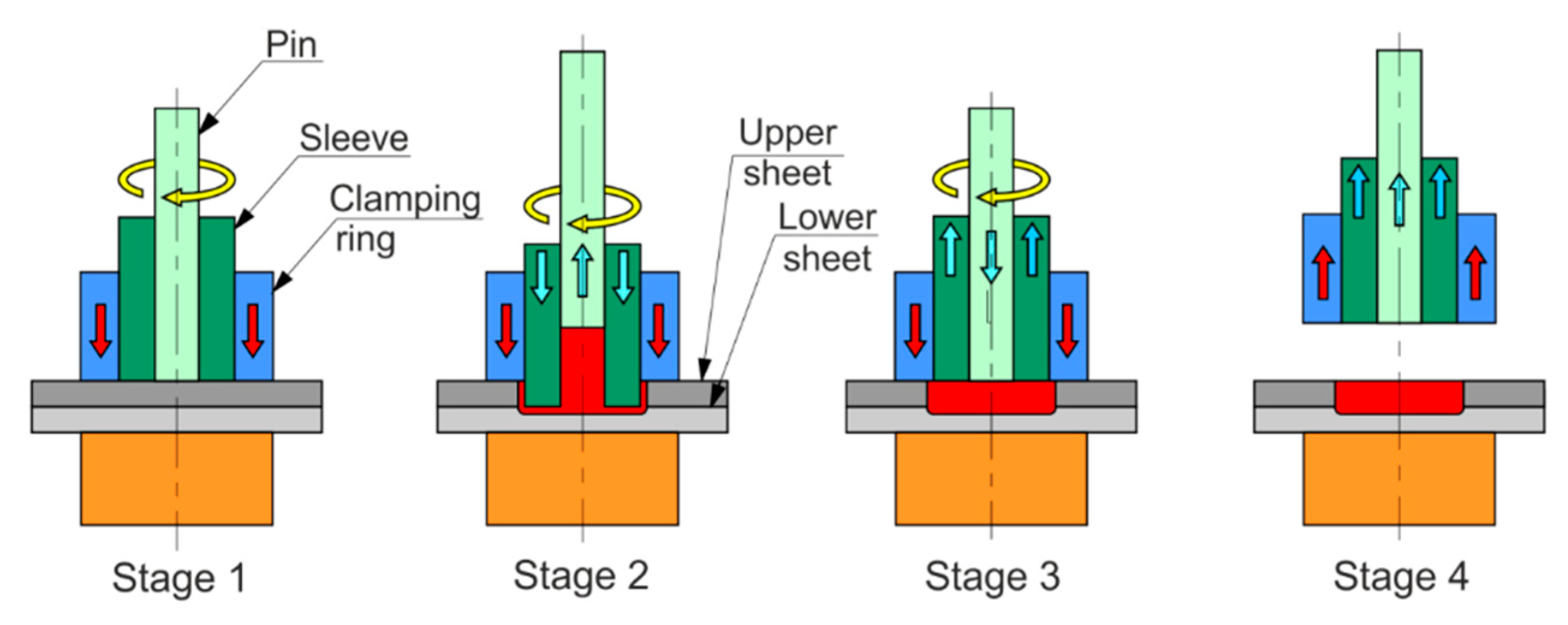 Pin
Sleeve
Clamping ring
Upper sheet
Lower sheet
Stage 1
Stage 2
Stage 3
Stage 4