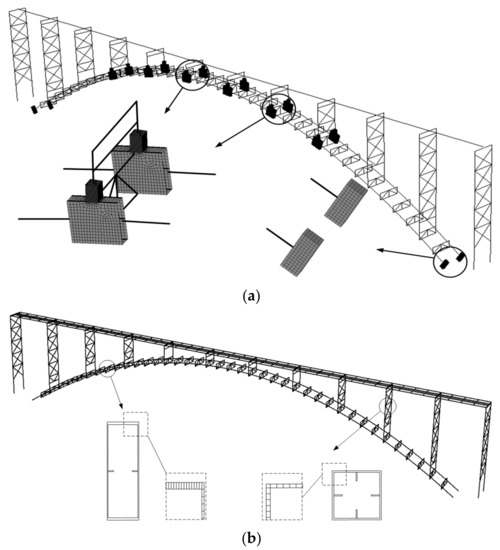 (a)

(b)