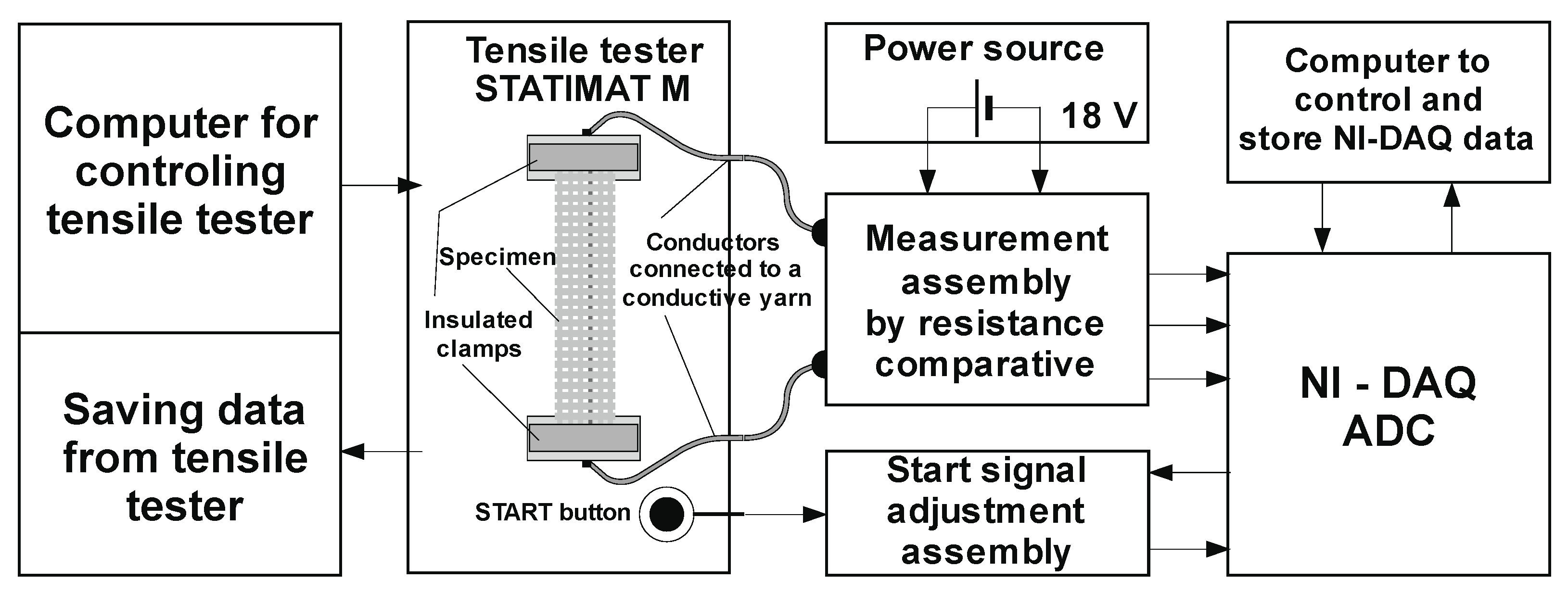 Computer for controling tensile tester

Saving data from tensile tester

Tensile tester STATIMAT M

Specimen

Insulated clamps

Conductors connected to a conductive yarn

START button

Power source

18 V

Measurement assembly by resistance comparative

Start signal adjustment assembly

Computer to control and store NI-DAQ data

NI - DAQ ADC