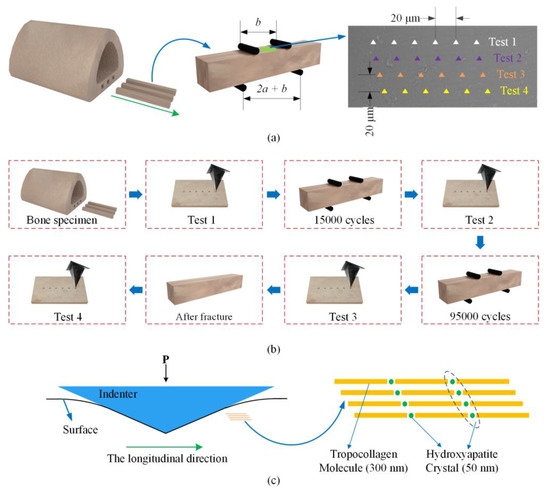 $b$

$2a + b$

20 μm

Test 1

Test 2

Test 3

Test 4

20 μm

(a)

Bone specimen

Test 1

15000 cycles

Test 2

95000 cycles

Test 3

After fracture

Test 4

(b)

P

Indenter

Surface

The longitudinal direction

Tropocollagen Molecule (300 nm)

Hydroxyapatite Crystal (50 nm)

(c)