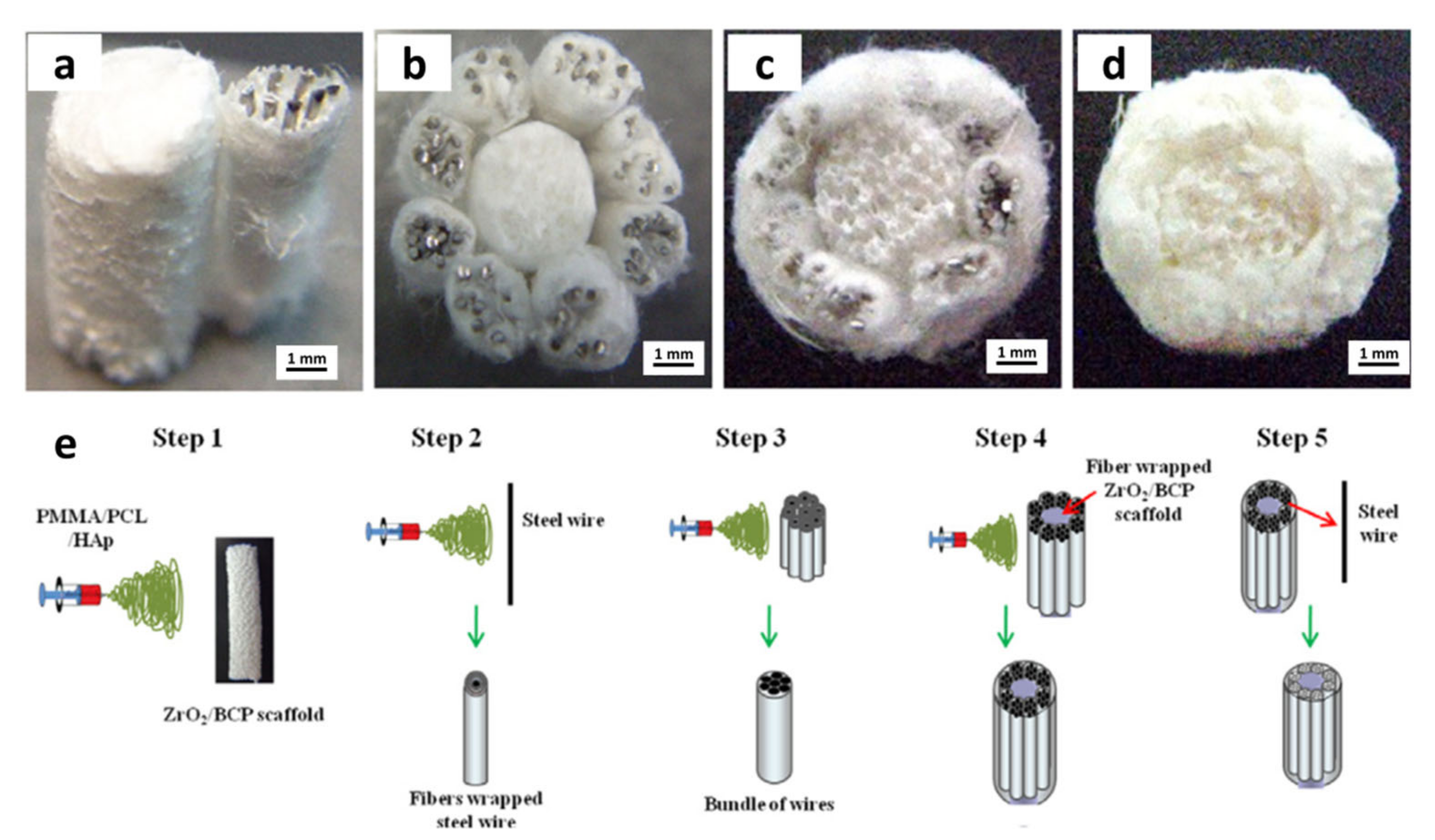 a

1 mm

b

1 mm

c

1 mm

d

1 mm

e

Step 1

PMMA/PCL /HAp

$ZrO_2$/BCP scaffold

Step 2

Steel wire

Fibers wrapped steel wire

Step 3

Bundle of wires

Step 4

Fiber wrapped $ZrO_2$/BCP scaffold

Step 5

Steel wire