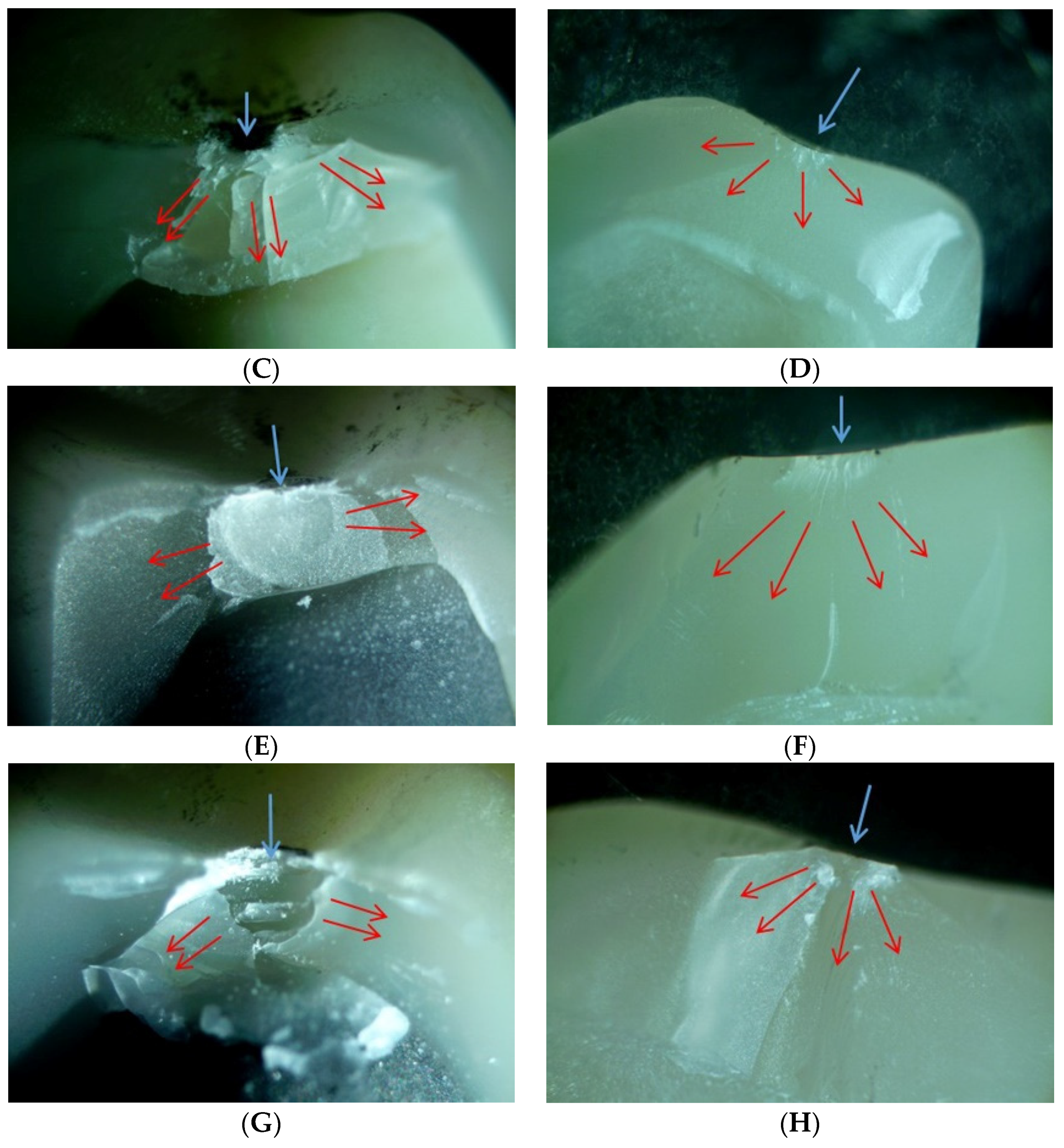 (C)

(D)

(E)

(F)

(G)

(H)