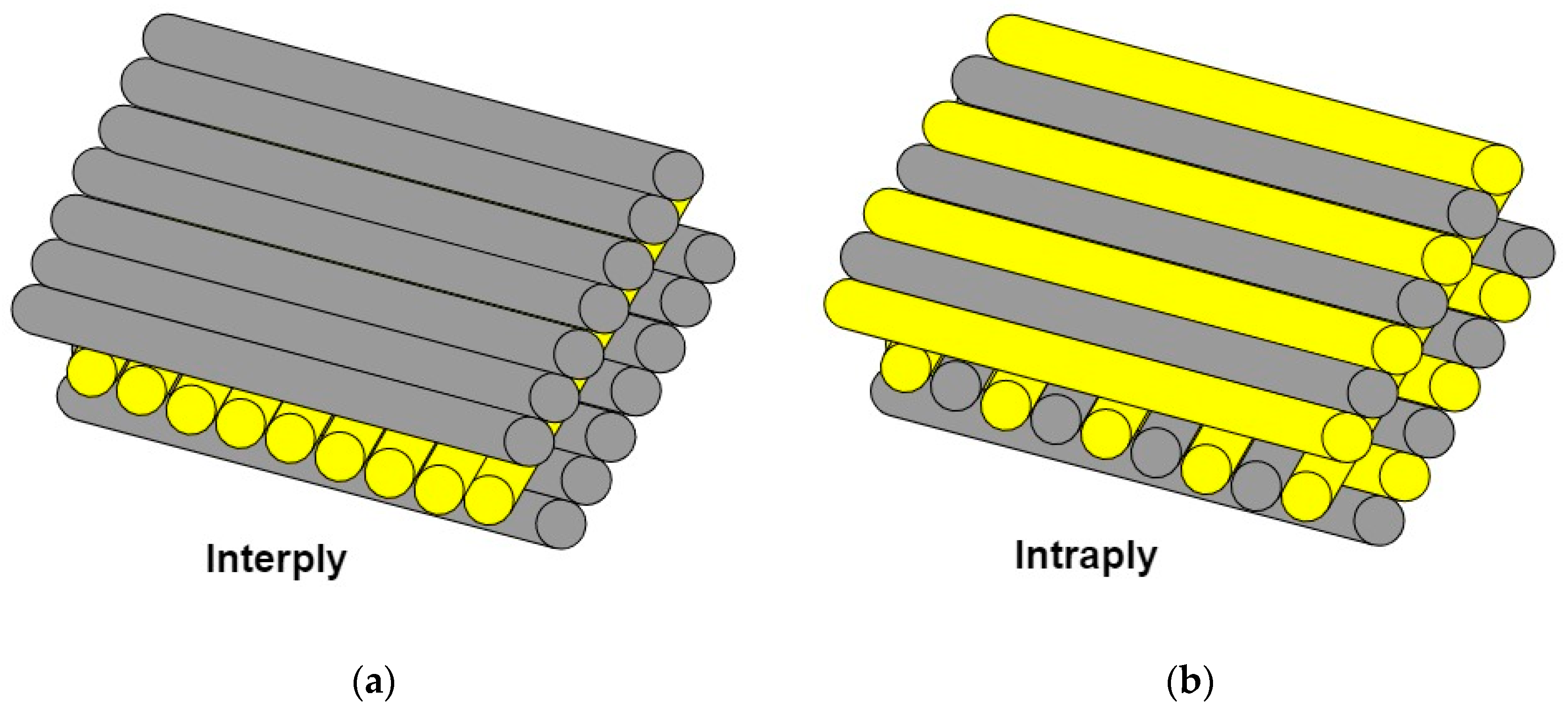 Interply

Intraply

(a)

(b)