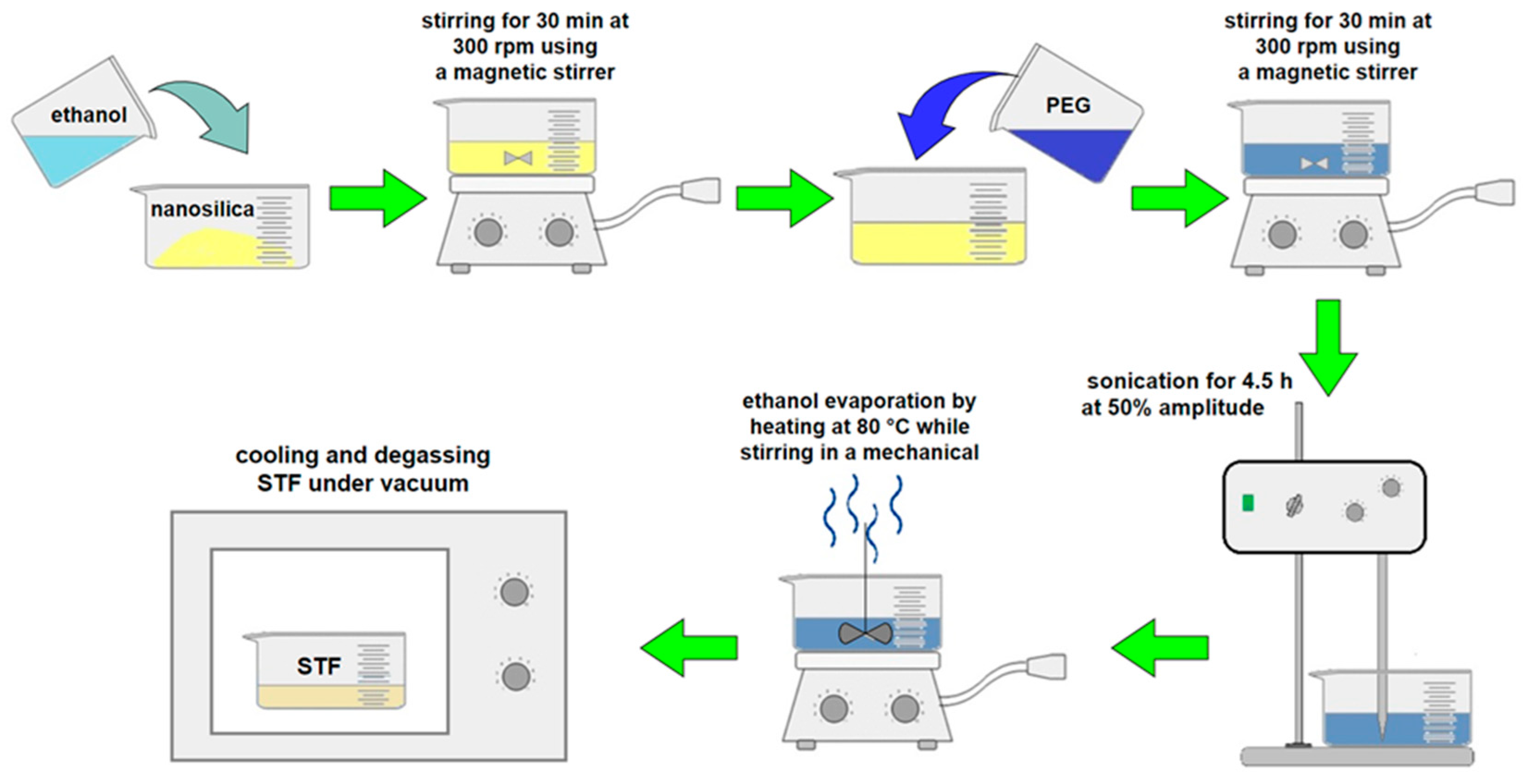 ethanol

nanosilica

stirring for 30 min at 300 rpm using a magnetic stirrer

PEG

stirring for 30 min at 300 rpm using a magnetic stirrer

sonication for 4.5 h at 50% amplitude

ethanol evaporation by heating at 80 °C while stirring in a mechanical

cooling and degassing STF under vacuum

STF