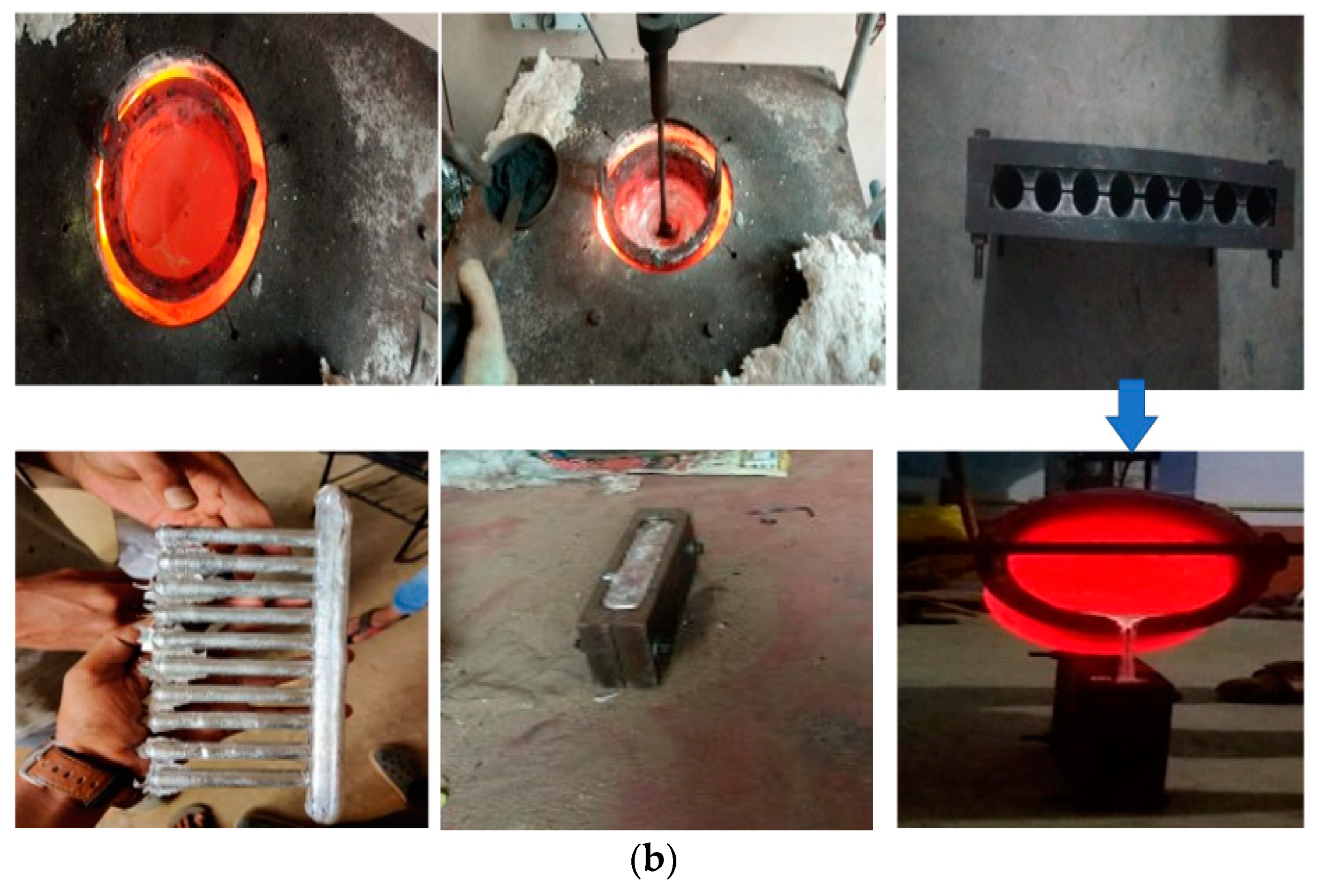 (b)