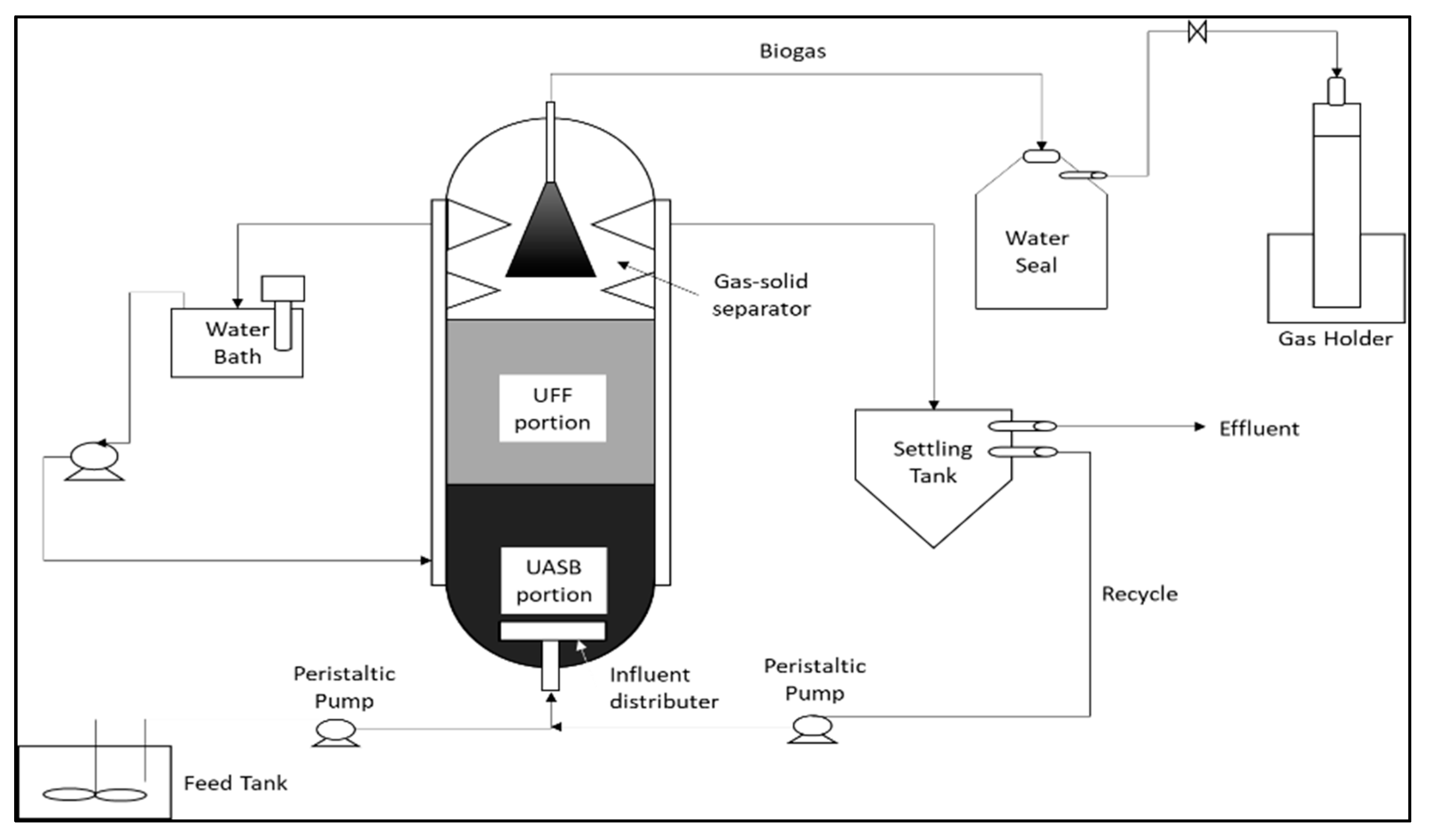 Biogas

Water Seal

Gas Holder

Gas-solid separator

Water Bath

UFF portion

Settling Tank

Effluent

UASB portion

Recycle

Peristaltic Pump

Influent distributer

Peristaltic Pump

Feed Tank