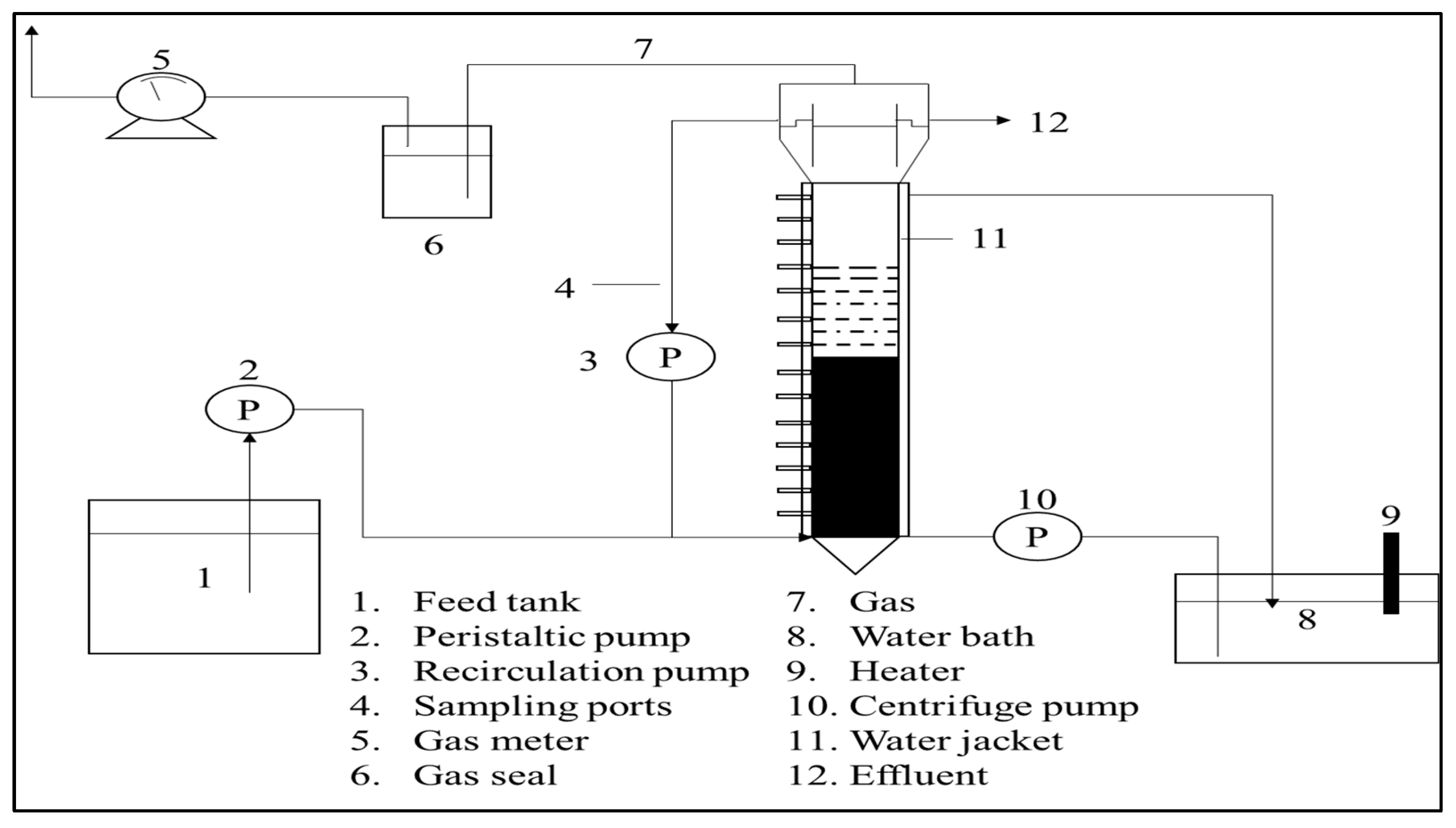 5

7

12

6

11

4

3

P

2

P

10

P

9

1

8

1. Feed tank
2. Peristaltic pump
3. Recirculation pump
4. Sampling ports
5. Gas meter
6. Gas seal

7. Gas
8. Water bath
9. Heater
10. Centrifuge pump
11. Water jacket
12. Effluent