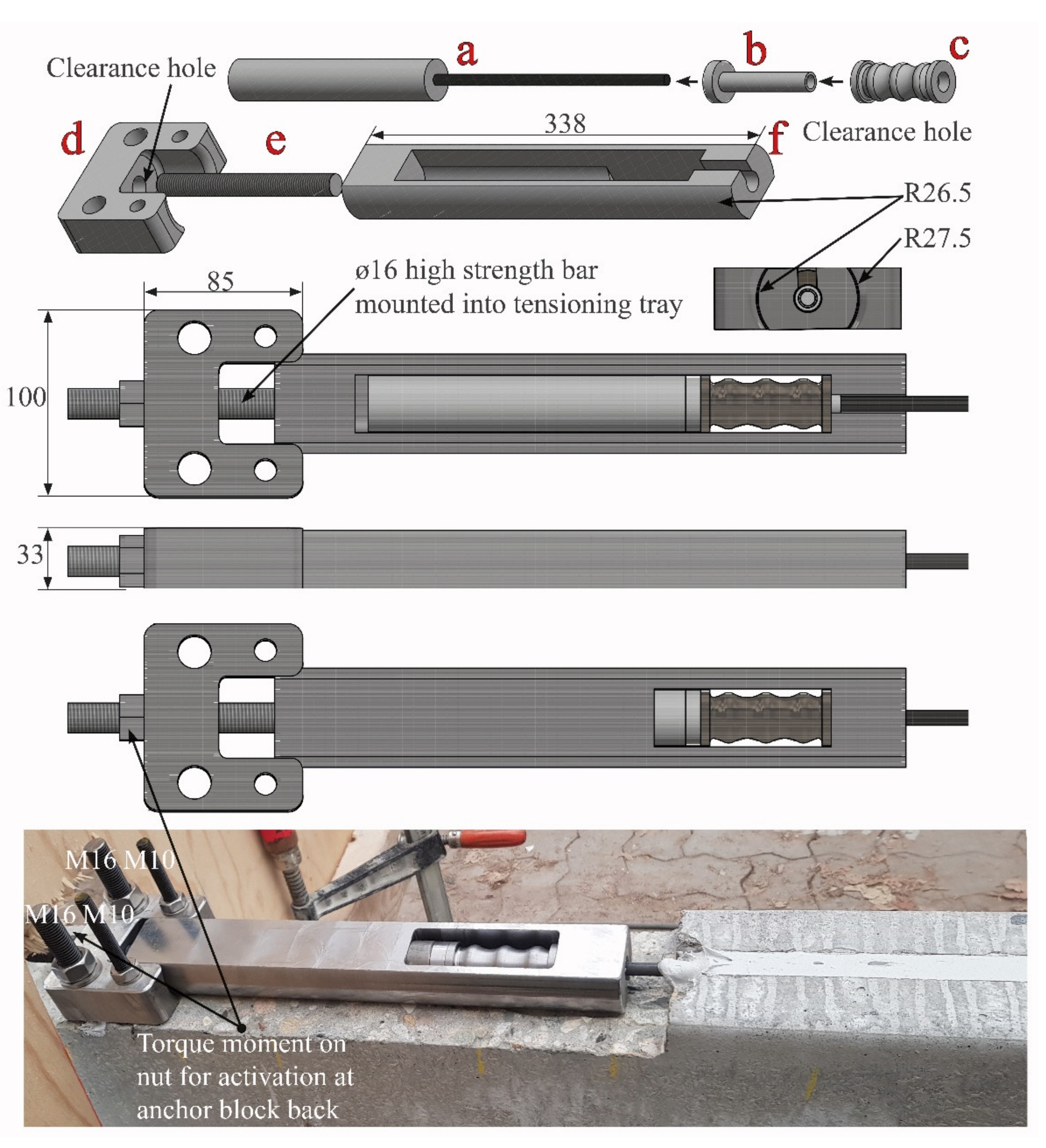 Clearance hole
a
b
c
d
e
338
f
Clearance hole
R26.5
R27.5
85
ø16 high strength bar mounted into tensioning tray
100
33
M16 M10
M16 M10
Torque moment on nut for activation at anchor block back