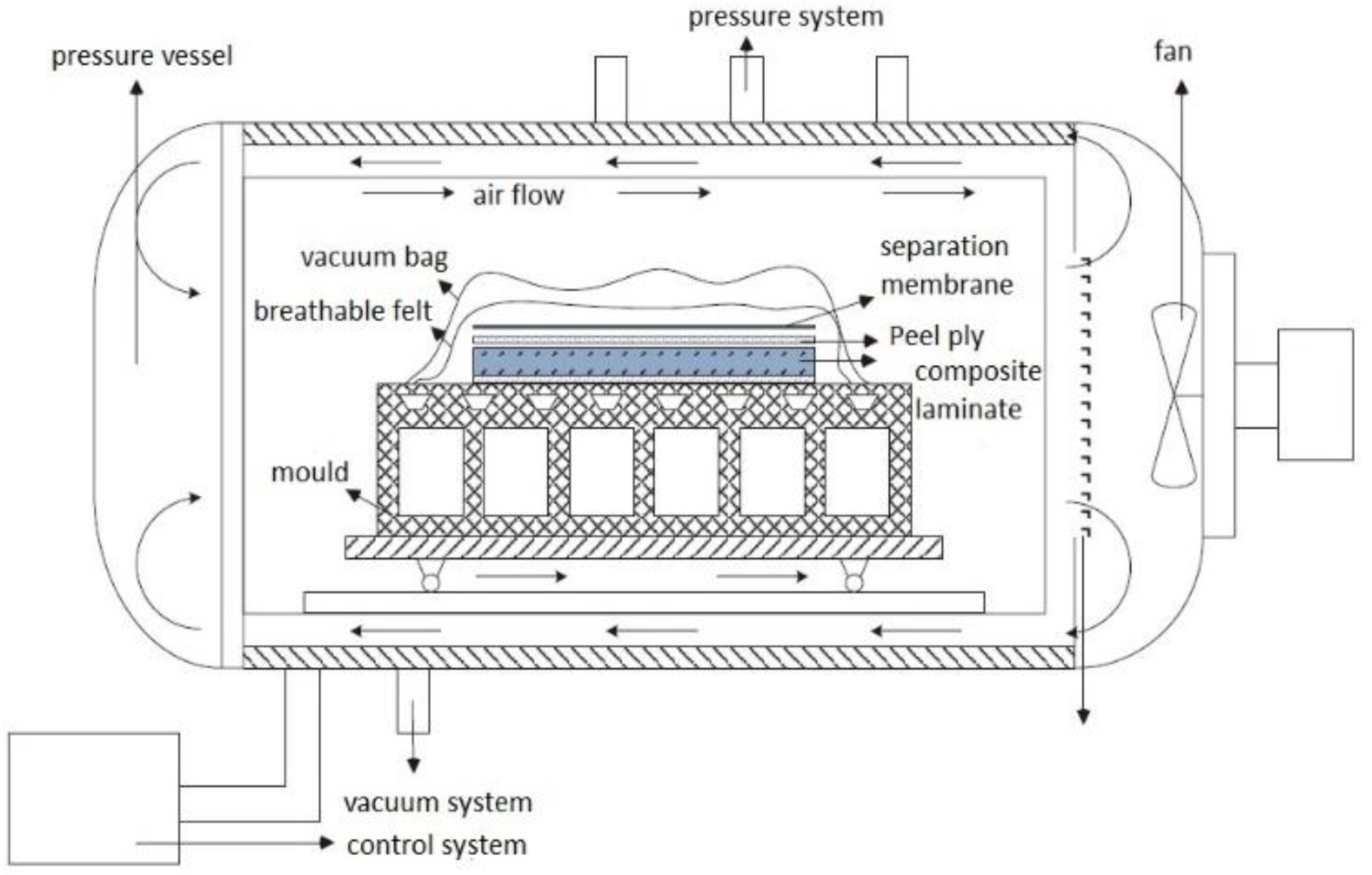 pressure system

pressure vessel

fan

air flow

vacuum bag

separation membrane

breathable felt

Peel ply

composite laminate

mould

vacuum system

control system