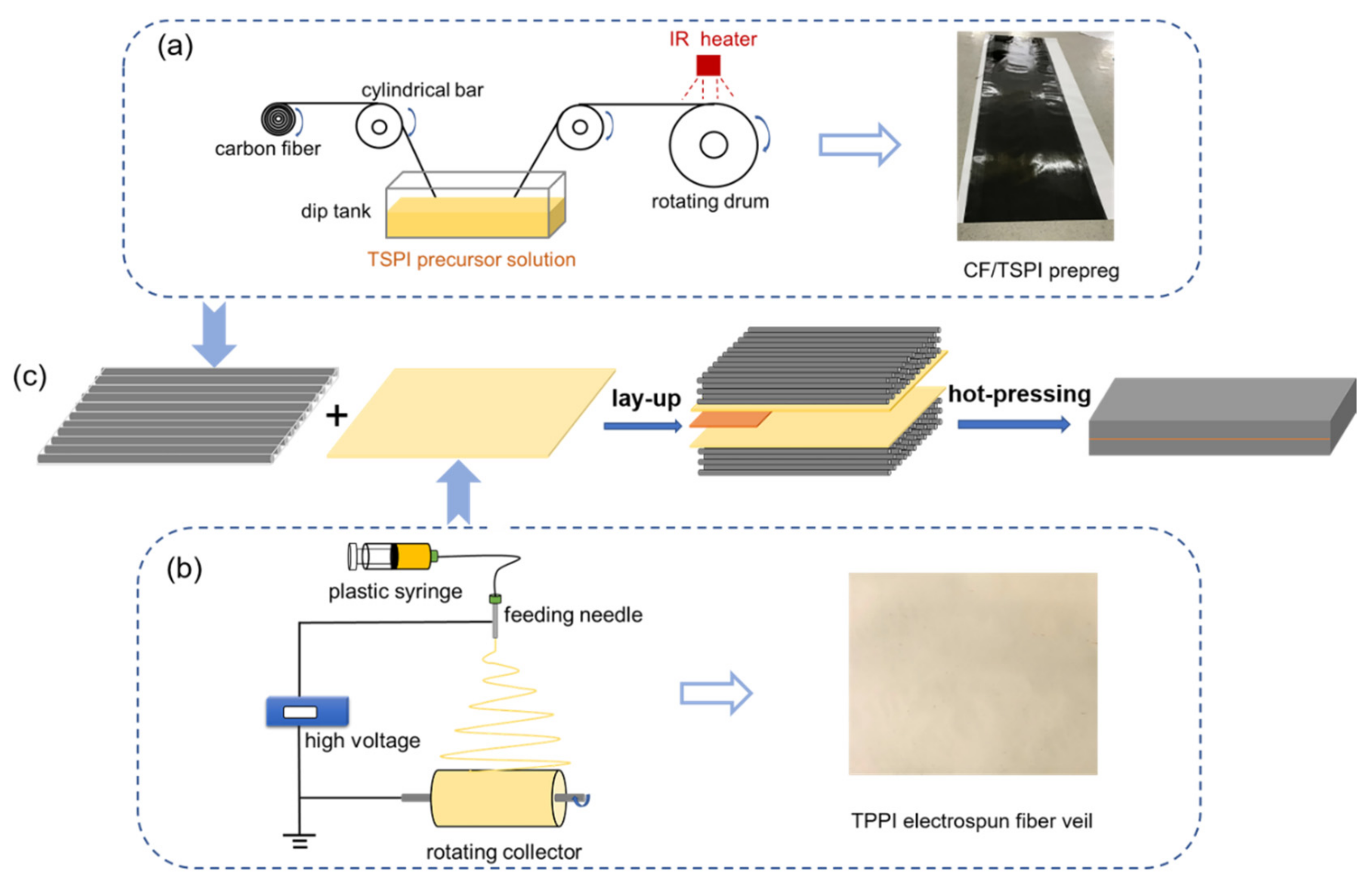 (a)

IR heater

cylindrical bar

carbon fiber

dip tank

rotating drum

TSPI precursor solution

CF/TSPI prepreg

(c)

+

lay-up

hot-pressing

(b)

plastic syringe

feeding needle

high voltage

rotating collector

TPPI electrospun fiber veil