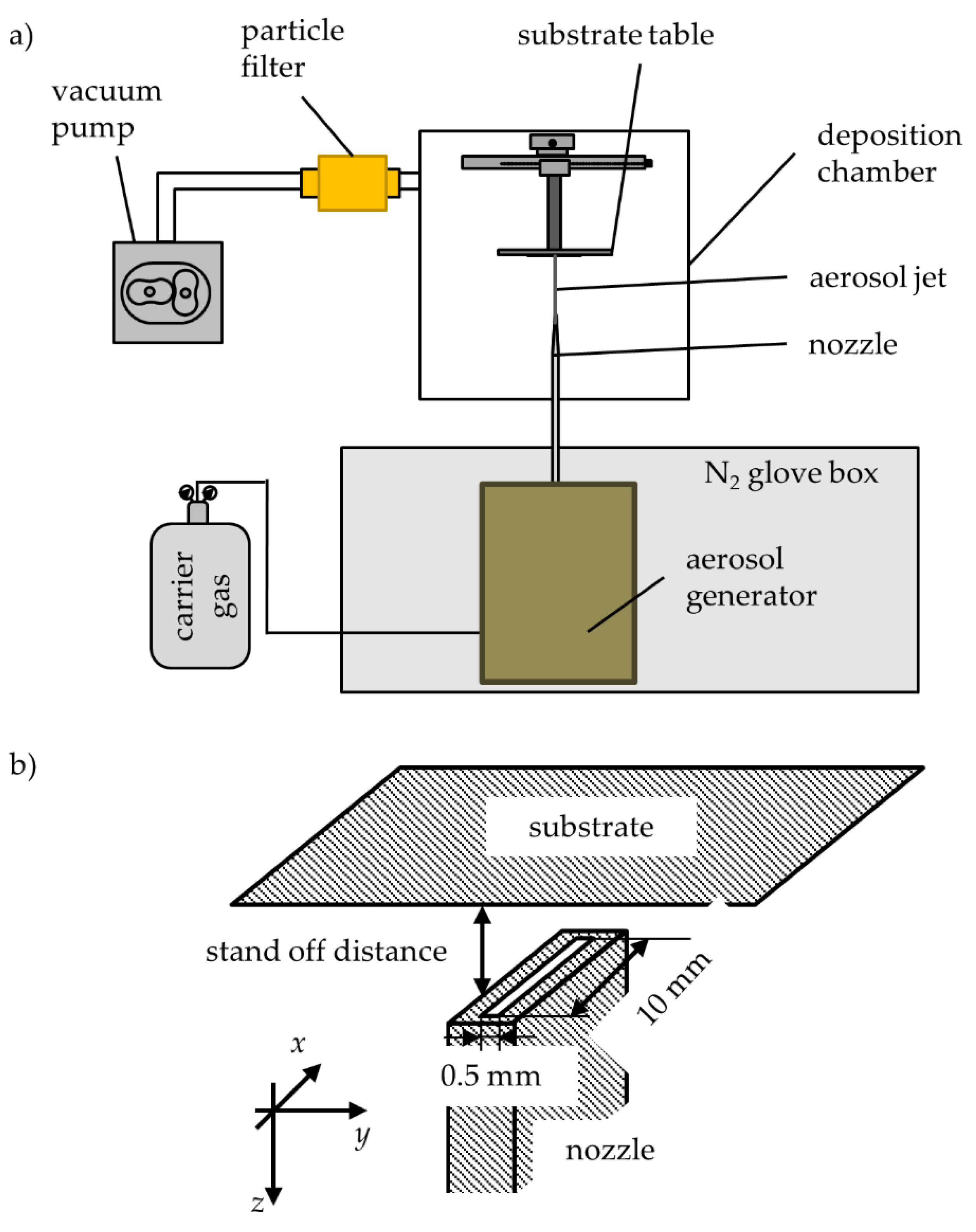 a)

particle filter

substrate table

vacuum pump

deposition chamber

aerosol jet

nozzle

$N_2$ glove box

carrier gas

aerosol generator

b)

substrate

stand off distance

10 mm

0.5 mm

$x$

$y$

$z$

nozzle