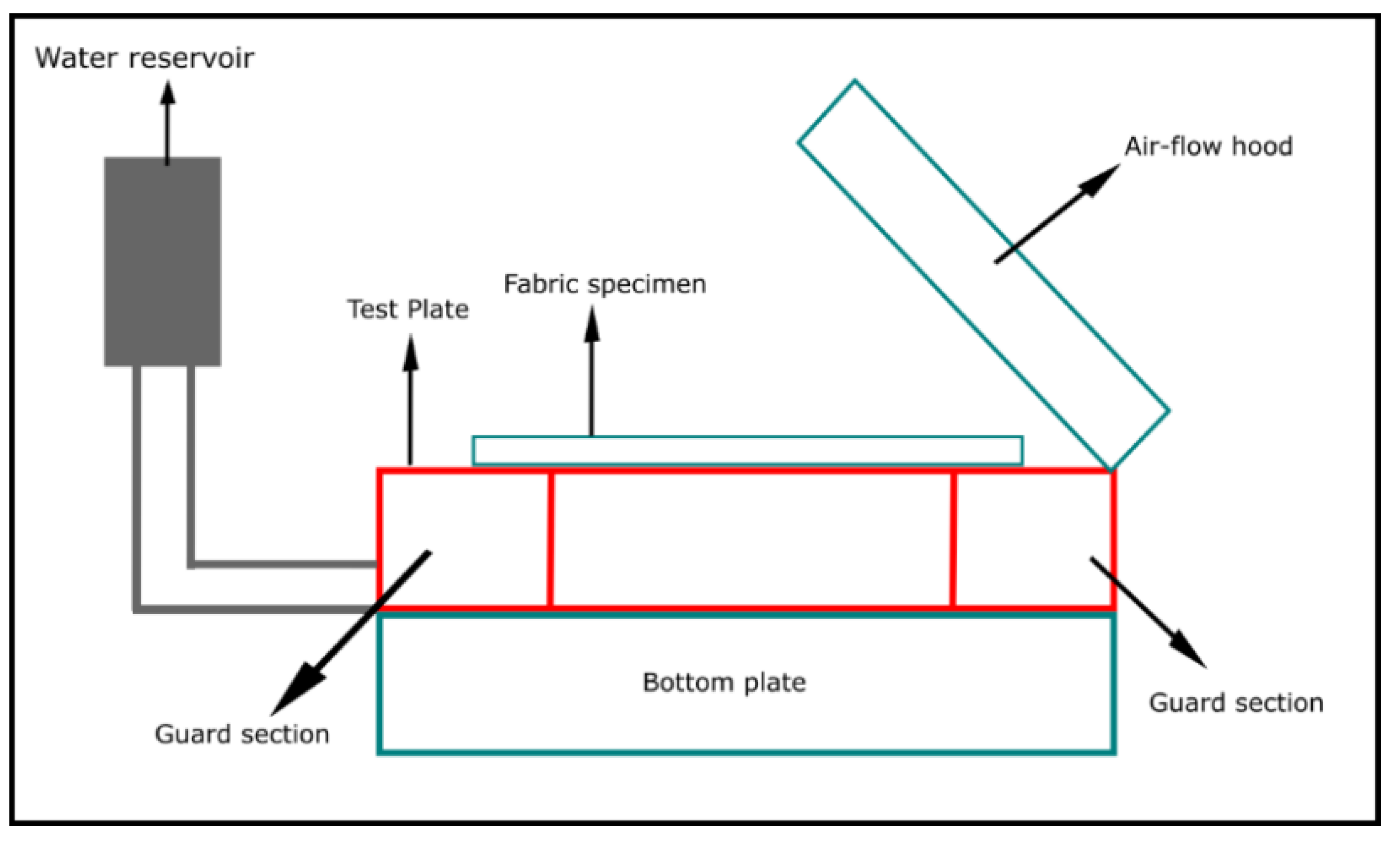 Water reservoir

Air-flow hood

Fabric specimen

Test Plate

Bottom plate

Guard section

Guard section