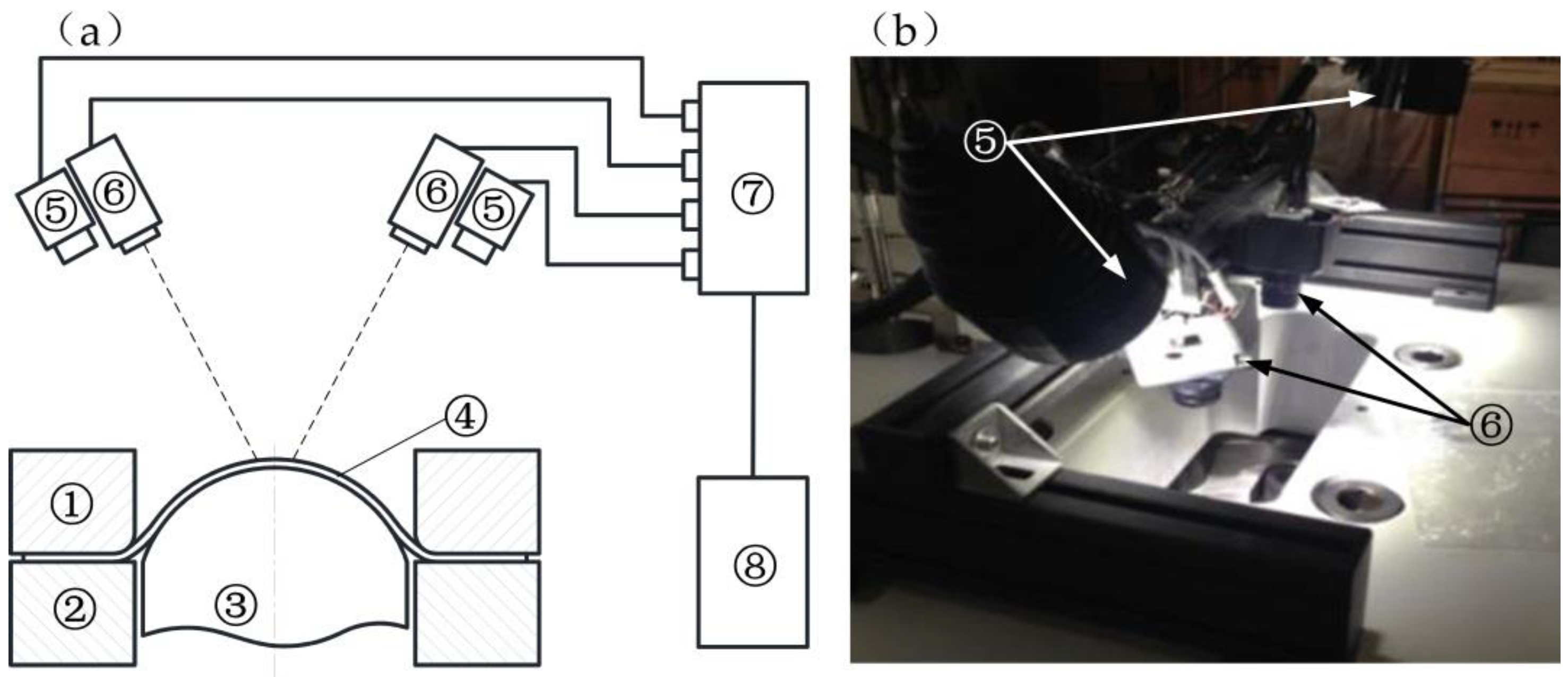 (a)

⑤ ⑥ ⑥ ⑤ ⑦

④

① ② ③ ⑧

(b)

⑤

⑥