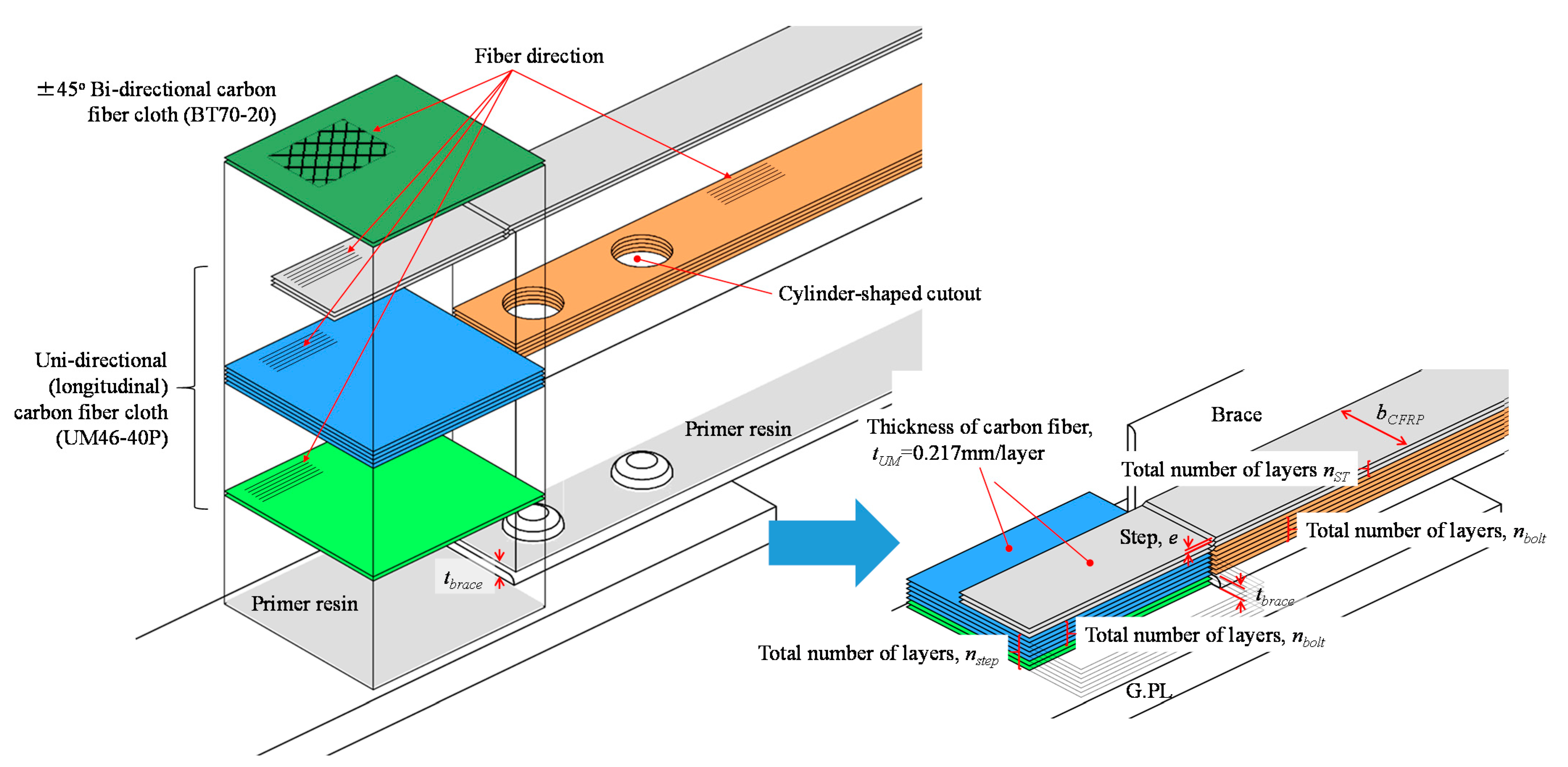 Fiber direction

±45º Bi-directional carbon fiber cloth (BT70-20)

Cylinder-shaped cutout

Uni-directional (longitudinal) carbon fiber cloth (UM46-40P)

Primer resin

$t_{brace}$

Primer resin

Thickness of carbon fiber, $t_{UM}$=0.217mm/layer

Brace

$b_{CFRP}$

Total number of layers $n_{ST}$

Step, $e$

Total number of layers, $n_{bolt}$

$t_{brace}$

Total number of layers, $n_{bolt}$

Total number of layers, $n_{step}$

G.PL