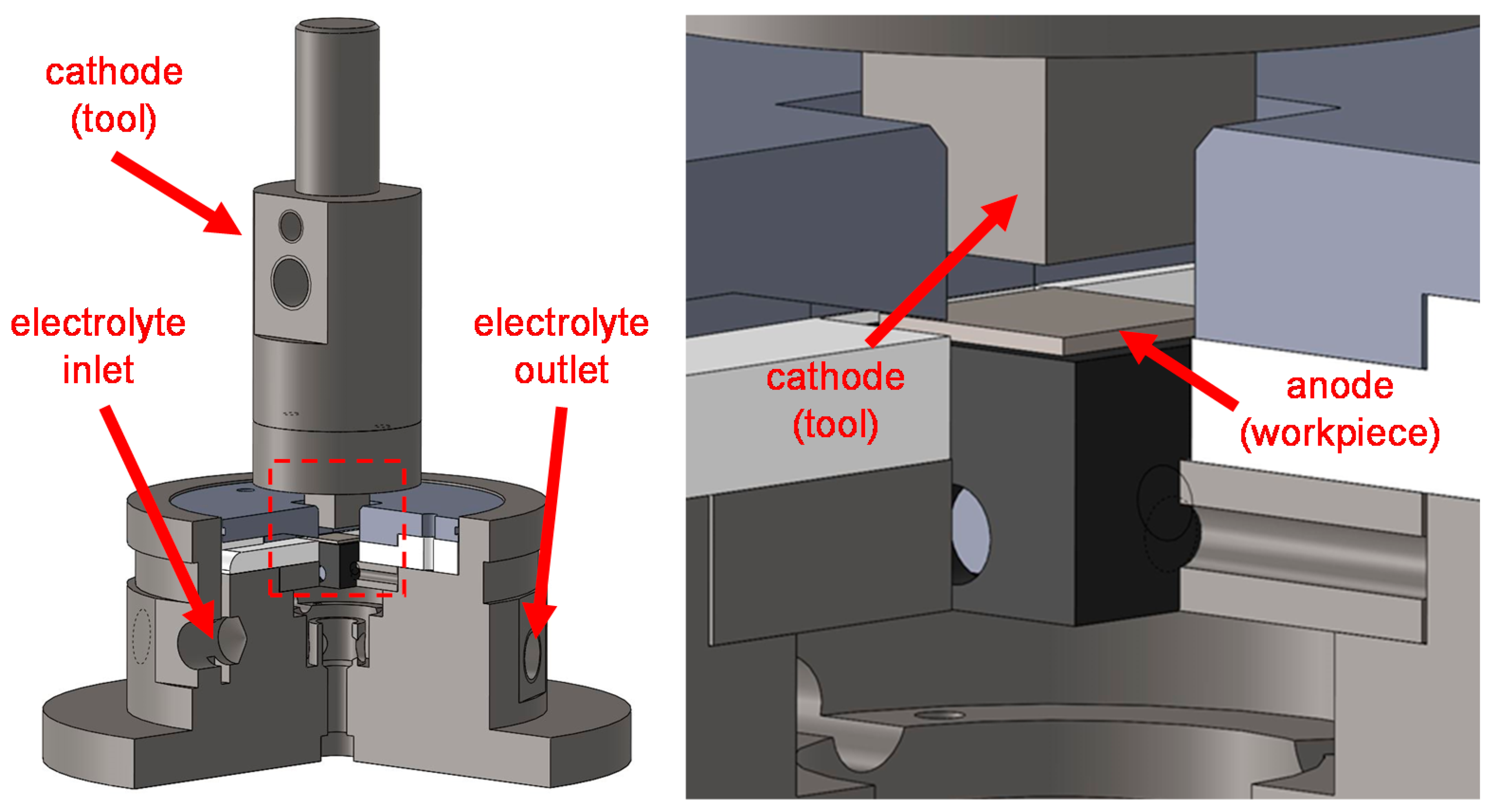 cathode (tool)

electrolyte inlet

electrolyte outlet

cathode (tool)

anode (workpiece)