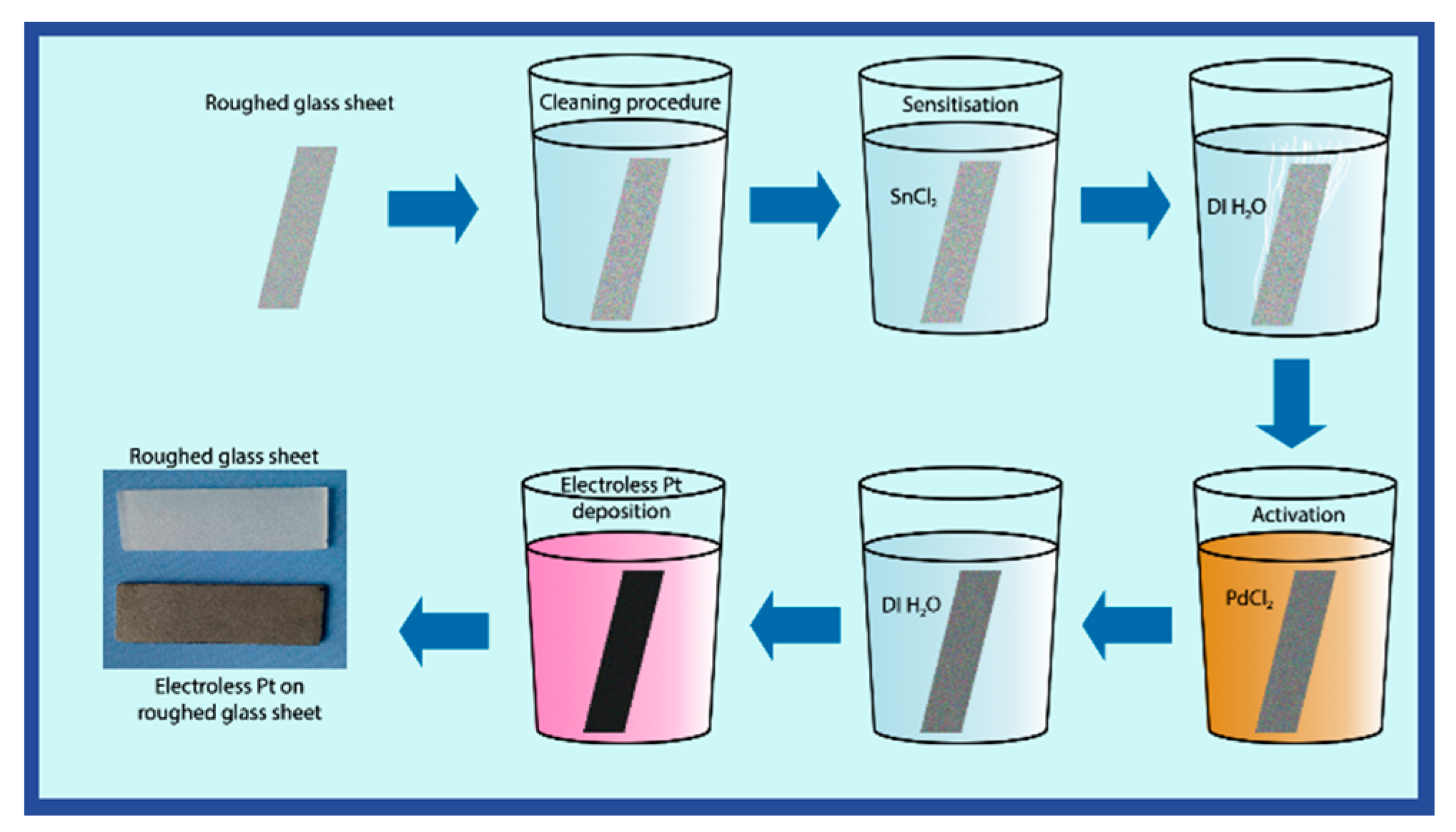 Roughed glass sheet

Cleaning procedure

Sensitisation

$SnCl_2$

DI $H_2O$

Activation

$PdCl_2$

DI $H_2O$

Electroless Pt deposition

Roughed glass sheet

Electroless Pt on roughed glass sheet