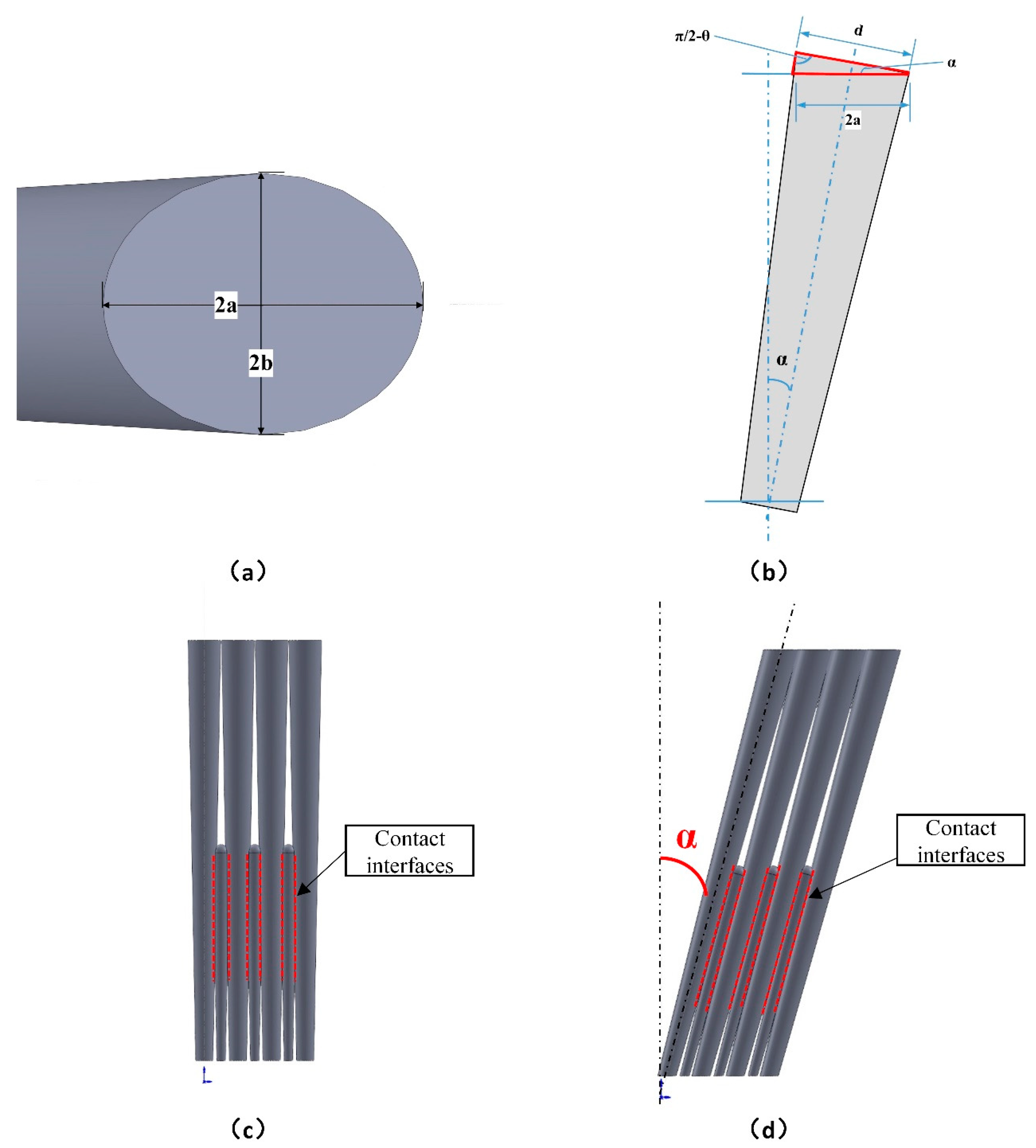 2a
2b
(a)

π/2-θ
d
α
2a
α
(b)

Contact interfaces
(c)

α
Contact interfaces
(d)