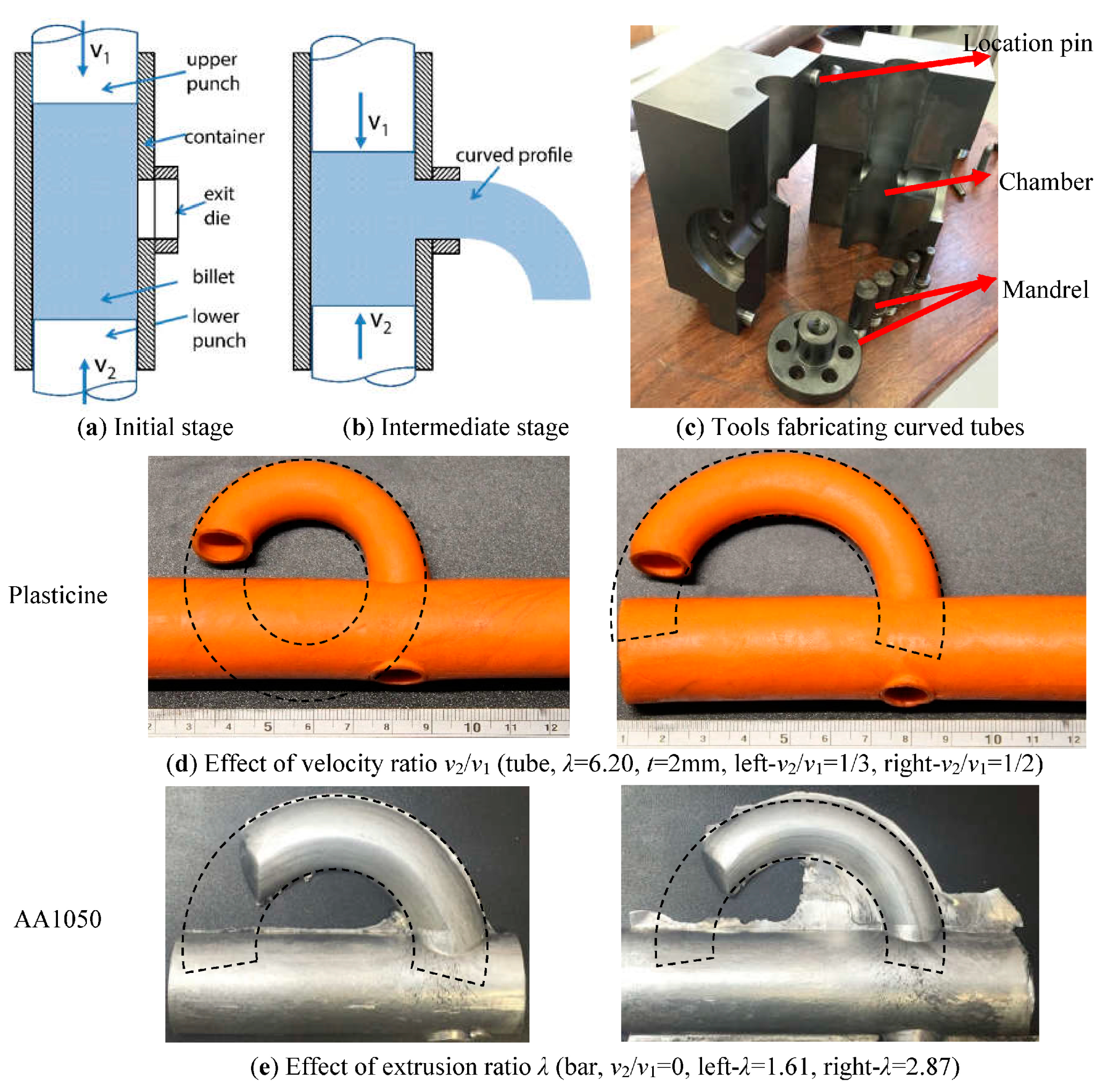 $v_1$

upper punch

container

exit die

billet

lower punch

$v_2$

(a) Initial stage

$v_1$

curved profile

$v_2$

(b) Intermediate stage

Location pin

Chamber

Mandrel

(c) Tools fabricating curved tubes

Plasticine

2 3 4 5 6 7 8 9 10 11 12

1 2 3 4 5 6 7 8 9 10 11 12

(d) Effect of velocity ratio $v_2/v_1$ (tube, $\lambda$=6.20, $t$=2mm, left-$v_2/v_1$=1/3, right-$v_2/v_1$=1/2)

AA1050

(e) Effect of extrusion ratio $\lambda$ (bar, $v_2/v_1$=0, left-$\lambda$=1.61, right-$\lambda$=2.87)