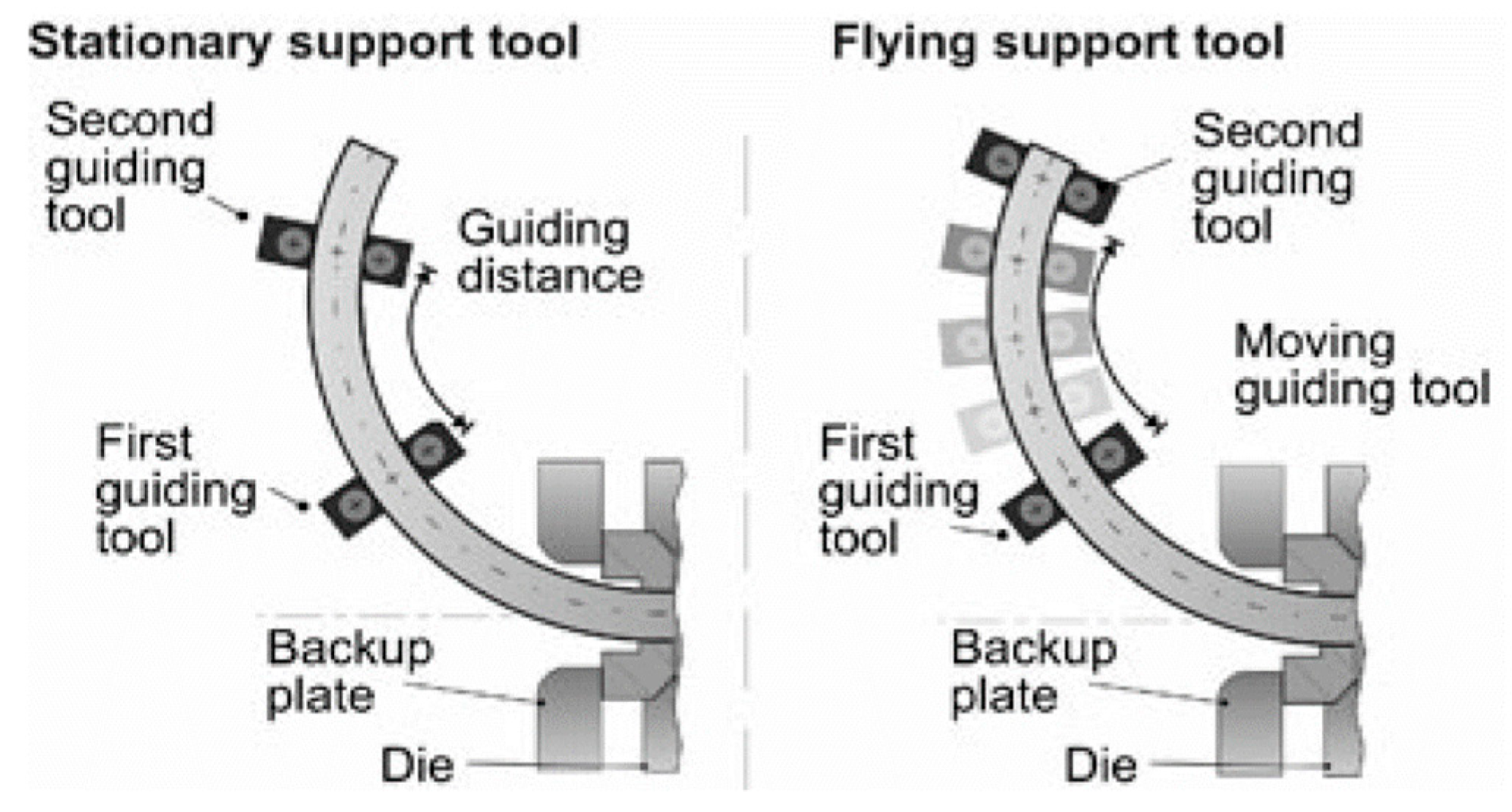 Stationary support tool

Second guiding tool

Guiding distance

First guiding tool

Backup plate

Die

Flying support tool

Second guiding tool

Moving guiding tool

First guiding tool

Backup plate

Die