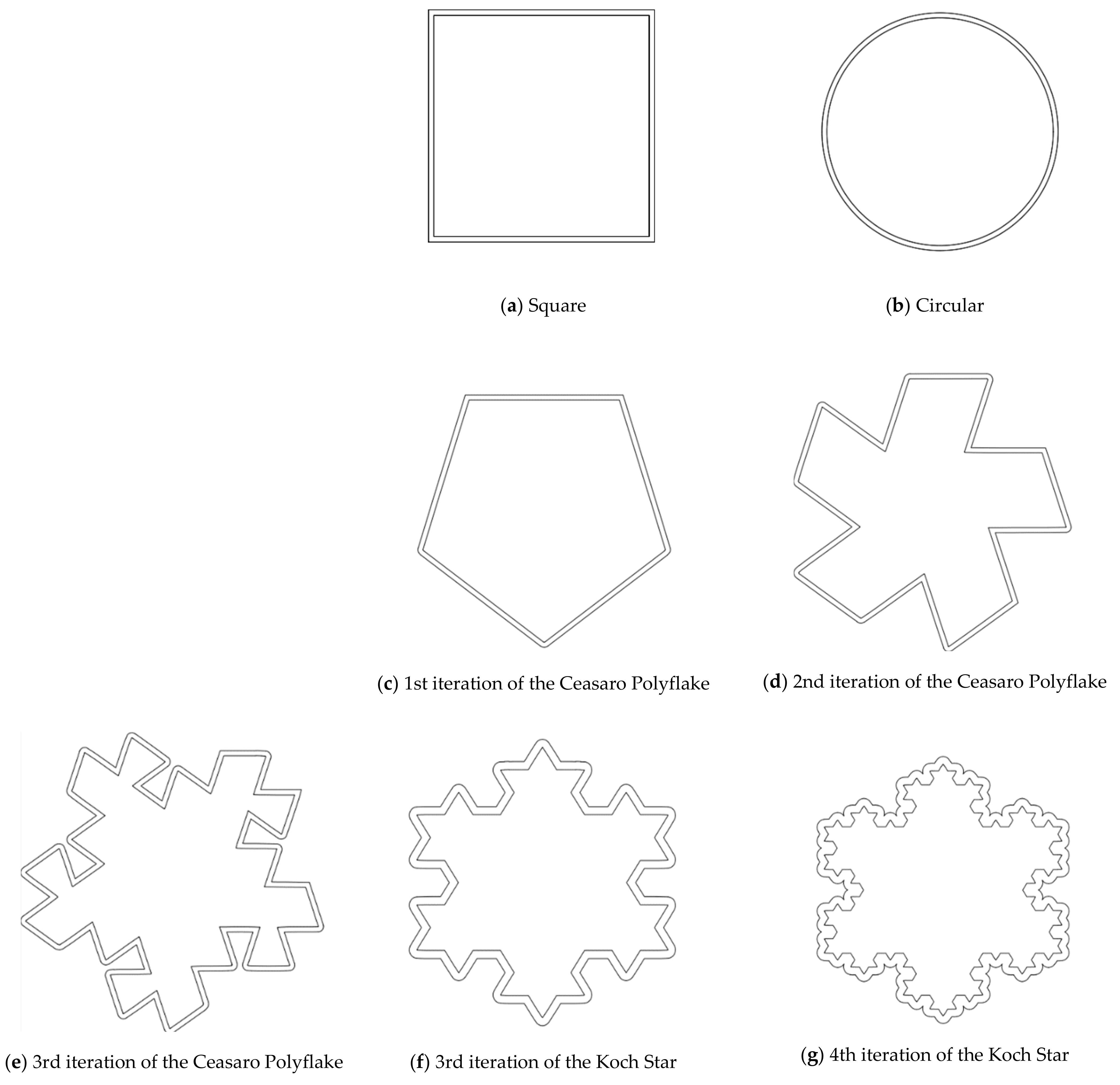 (a) Square

(b) Circular

(c) 1st iteration of the Ceasaro Polyflake

(d) 2nd iteration of the Ceasaro Polyflake

(e) 3rd iteration of the Ceasaro Polyflake

(f) 3rd iteration of the Koch Star

(g) 4th iteration of the Koch Star