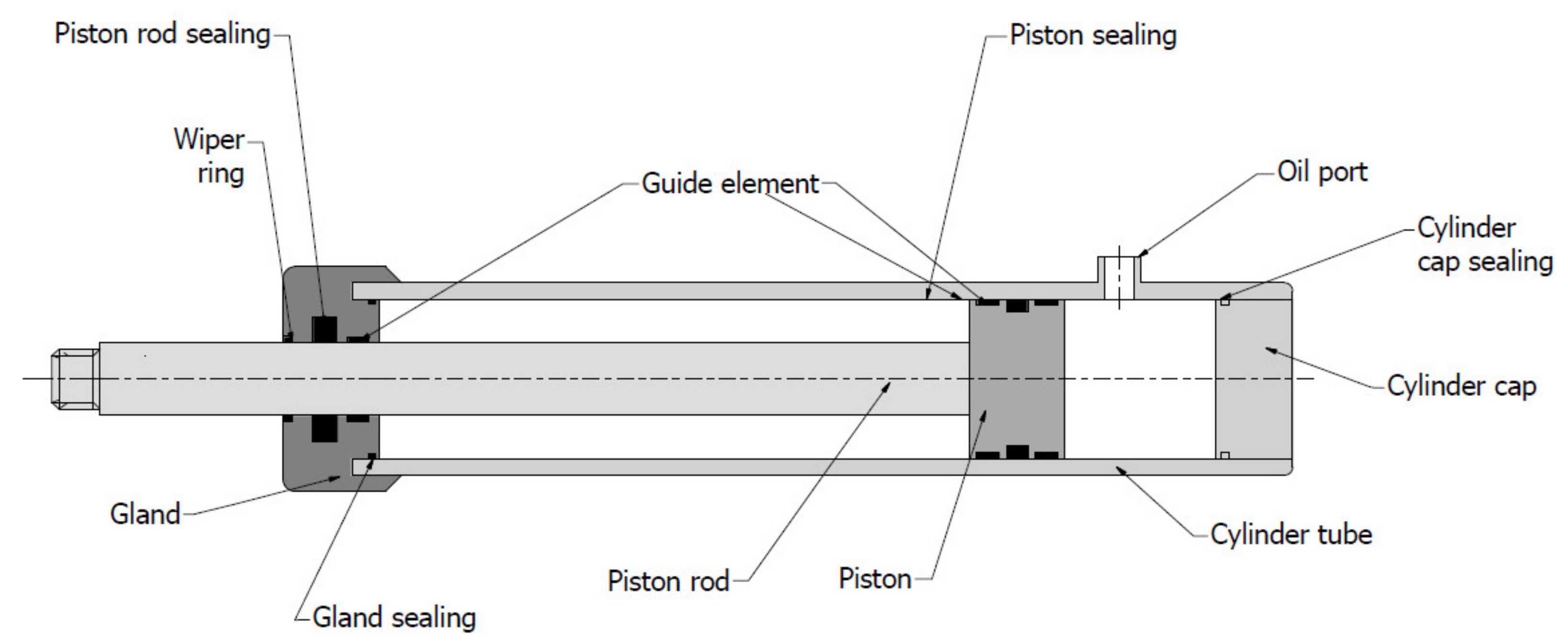 Piston rod sealing

Piston sealing

Wiper ring

Guide element

Oil port

Cylinder cap sealing

Cylinder cap

Gland

Cylinder tube

Piston rod

Piston

Gland sealing