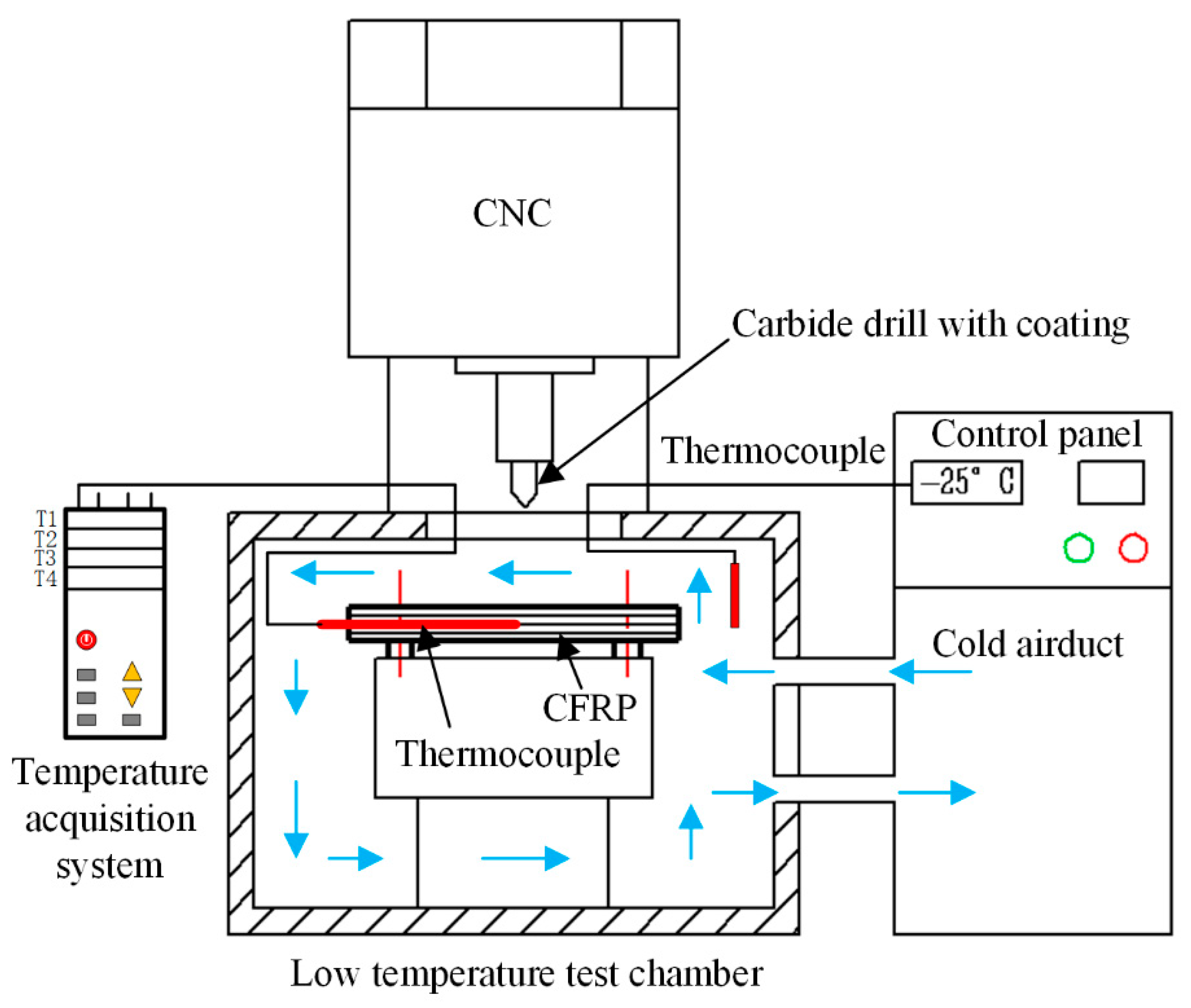 CNC

Carbide drill with coating

Thermocouple

Control panel

−25° C

T1
T2
T3
T4

Cold airduct

CFRP

Thermocouple

Temperature acquisition system

Low temperature test chamber