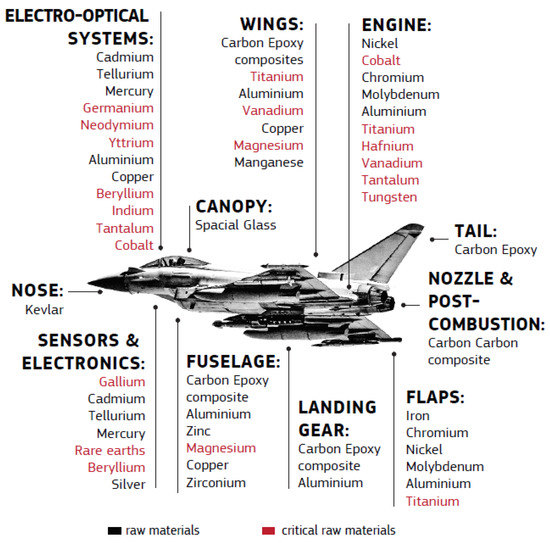 ELECTRO-OPTICAL SYSTEMS:
Cadmium
Tellurium
Mercury
Germanium
Neodymium
Yttrium
Aluminium
Copper
Beryllium
Indium
Tantalum
Cobalt

WINGS:
Carbon Epoxy composites
Titanium
Aluminium
Vanadium
Copper
Magnesium
Manganese

ENGINE:
Nickel
Cobalt
Chromium
Molybdenum
Aluminium
Titanium
Hafnium
Vanadium
Tantalum
Tungsten

CANOPY:
Spacial Glass

TAIL:
Carbon Epoxy

NOSE:
Kevlar

NOZZLE & POST-COMBUSTION:
Carbon Carbon composite

SENSORS & ELECTRONICS:
Gallium
Cadmium
Tellurium
Mercury
Rare earths
Beryllium
Silver

FUSELAGE:
Carbon Epoxy composite
Aluminium
Zinc
Magnesium
Copper
Zirconium

LANDING GEAR:
Carbon Epoxy composite
Aluminium

FLAPS:
Iron
Chromium
Nickel
Molybdenum
Aluminium
Titanium

raw materials
critical raw materials