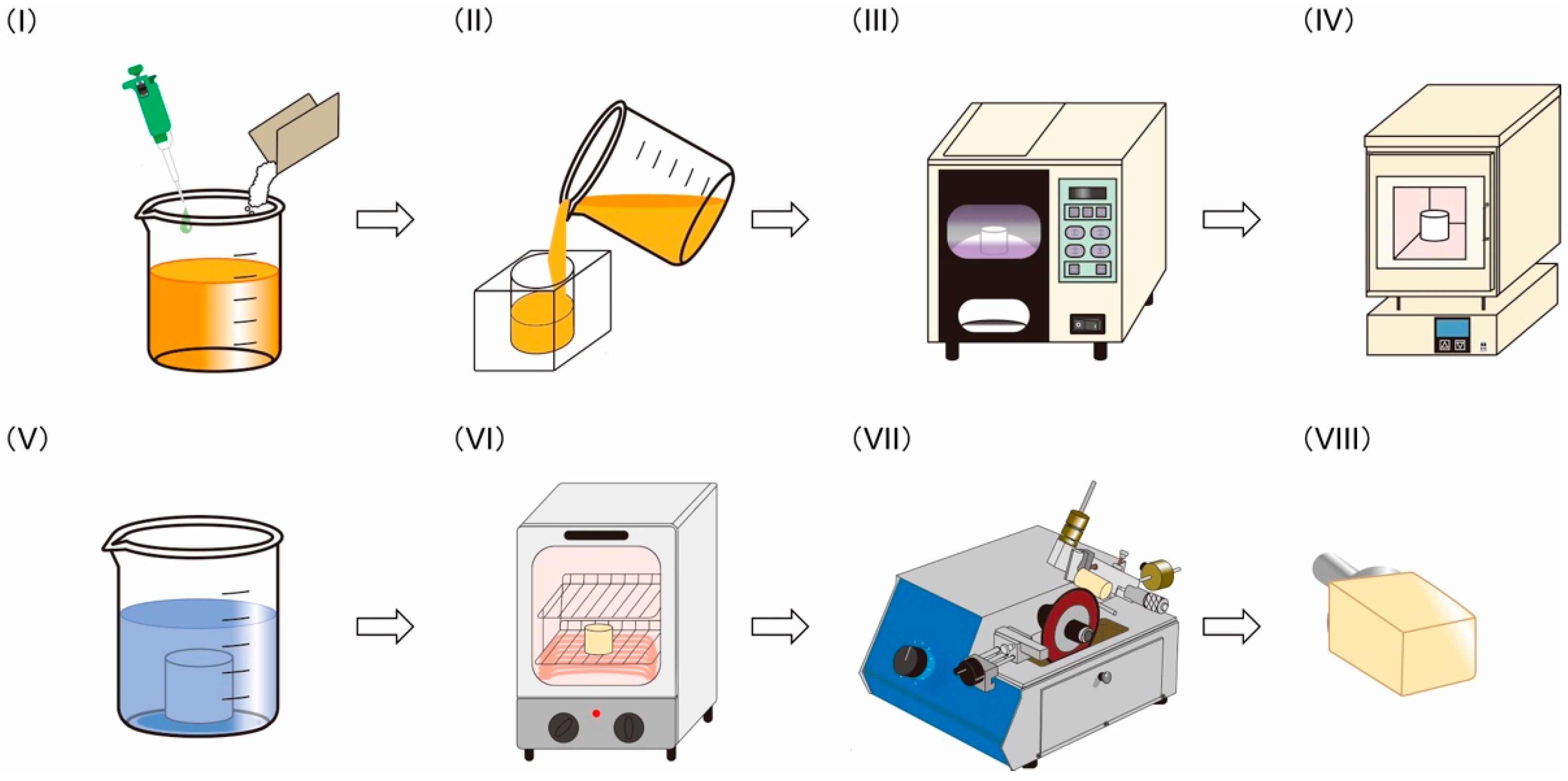 (I)

(II)

(III)

(IV)

(V)

(VI)

(VII)

(VIII)