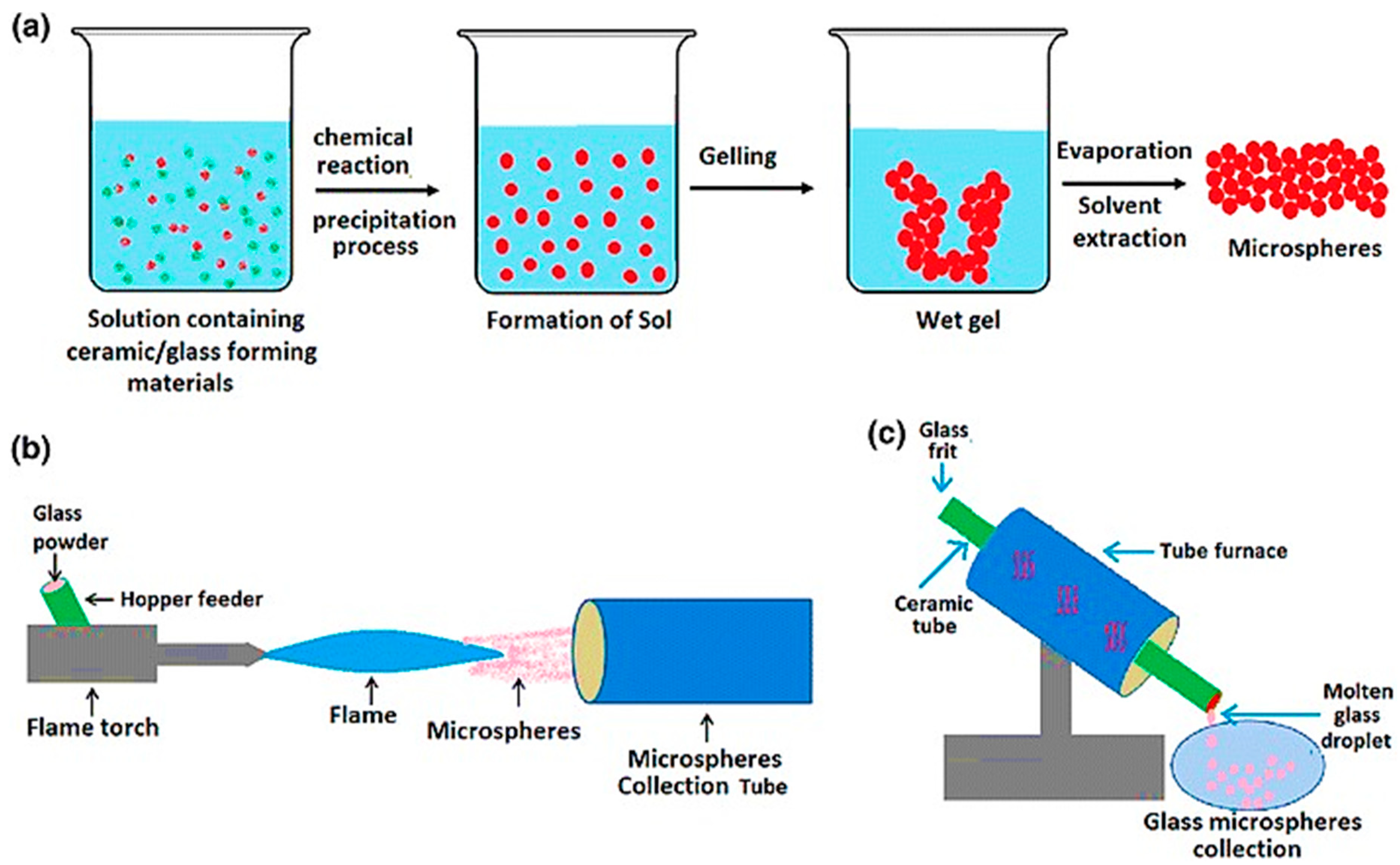 (a)

chemical reaction

precipitation process

Gelling

Evaporation

Solvent extraction

Microspheres

Solution containing ceramic/glass forming materials

Formation of Sol

Wet gel

(b)

Glass powder

Hopper feeder

Flame torch

Flame

Microspheres

Microspheres Collection Tube

(c)

Glass frit

Tube furnace

Ceramic tube

Molten glass droplet

Glass microspheres collection