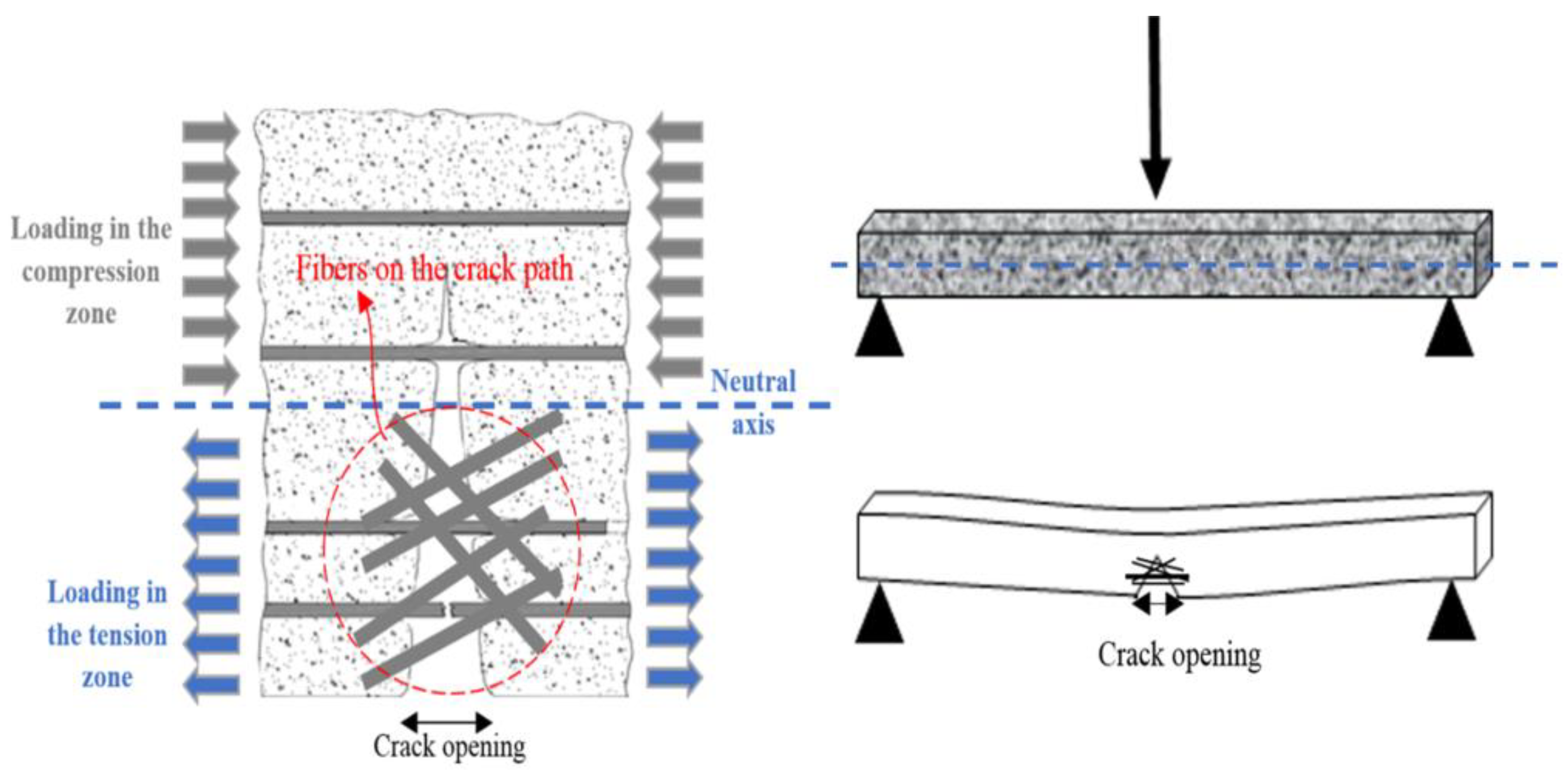 Loading in the compression zone

Fibers on the crack path

Neutral axis

Loading in the tension zone

Crack opening

Crack opening