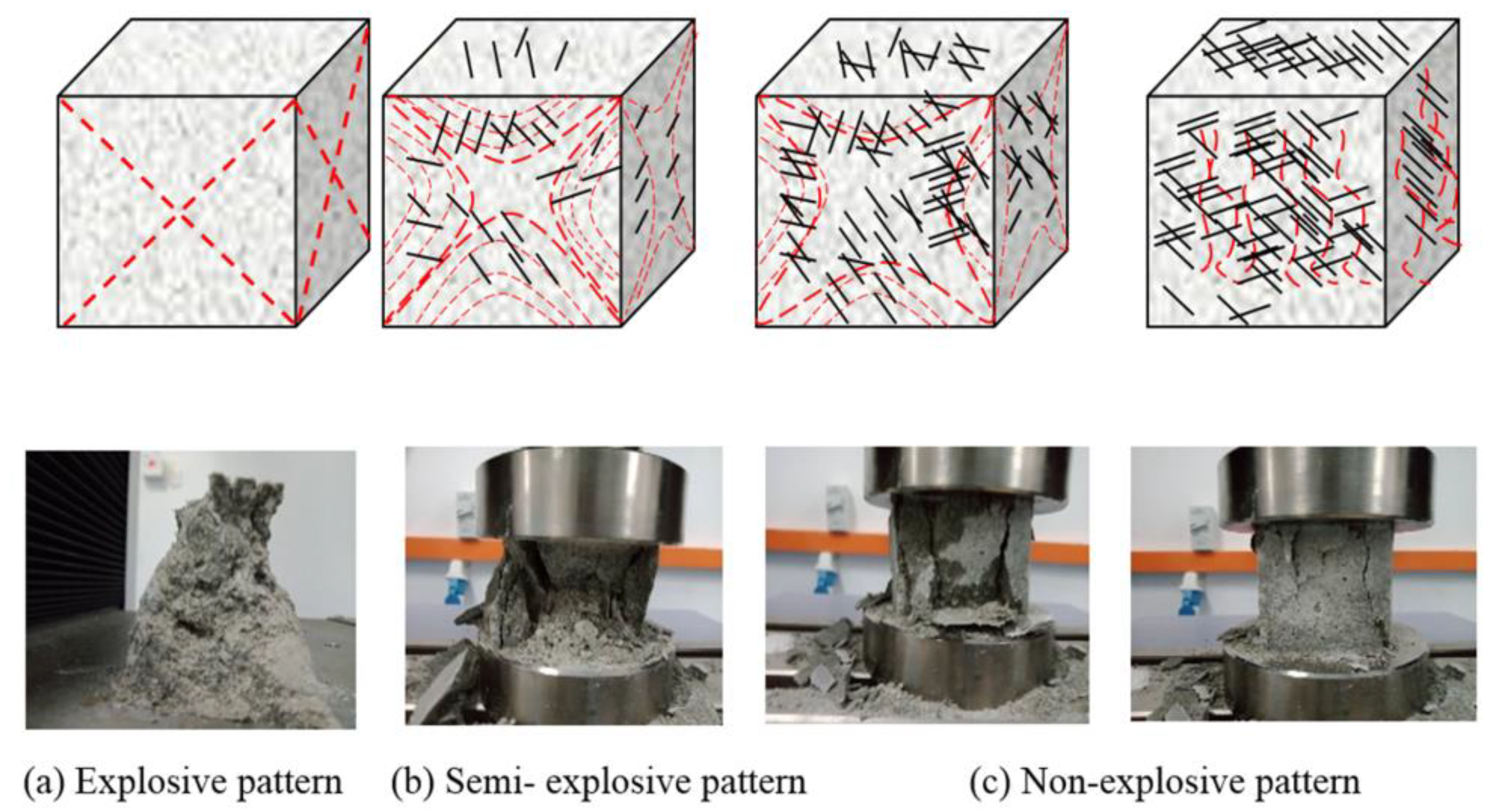 (a) Explosive pattern (b) Semi- explosive pattern (c) Non-explosive pattern