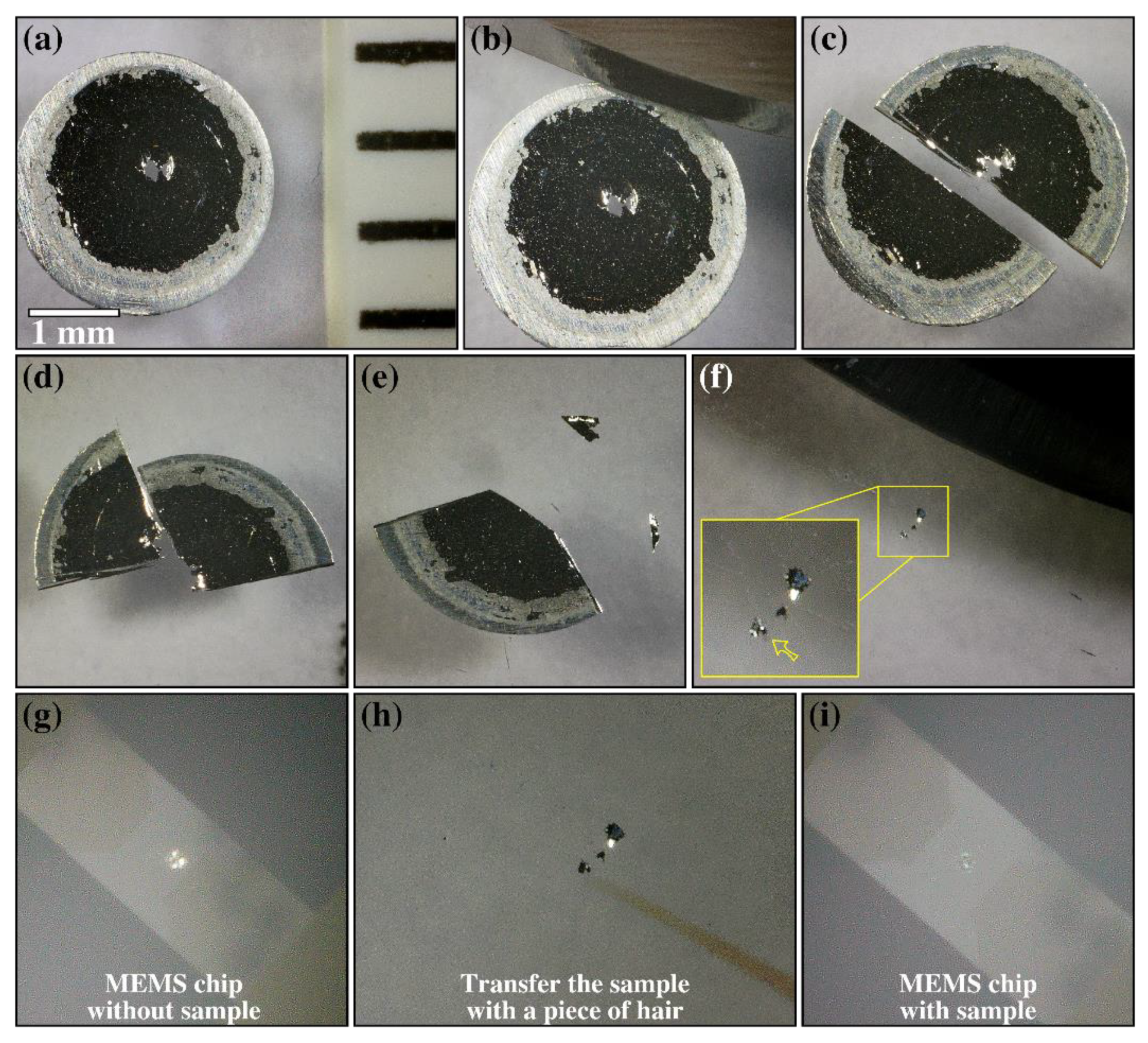 (a)

1 mm

(b)

(c)

(d)

(e)

(f)

(g)

MEMS chip without sample

(h)

Transfer the sample with a piece of hair

(i)

MEMS chip with sample