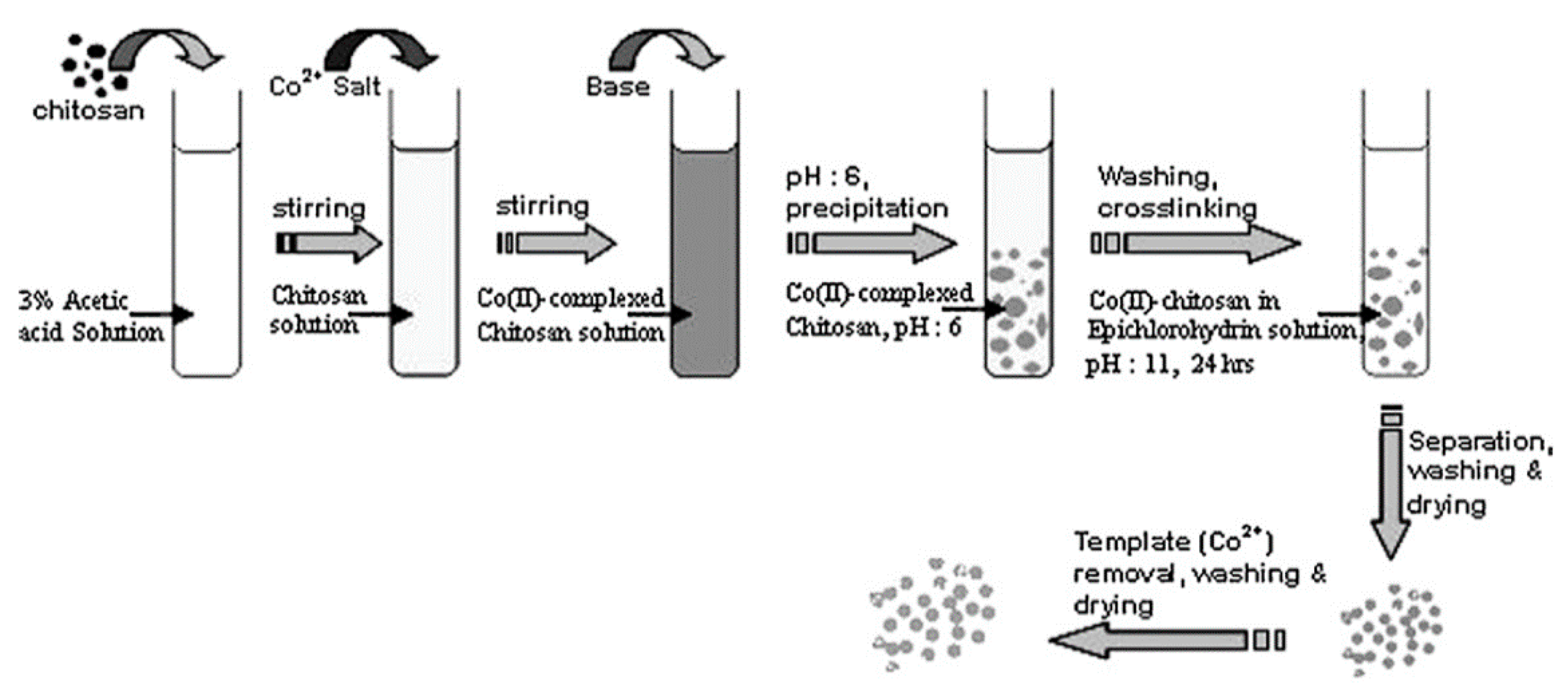 chitosan

$Co^{2+}$ Salt

Base

3% Acetic acid Solution

stirring

Chitosan solution

stirring

Co(II)-complexed Chitosan solution

pH : 6, precipitation

Co(II)-complexed Chitosan, pH : 6

Washing, crosslinking

Co(II)-chitosan in Epichlorohydrin solution, pH : 11, 24 hrs

Separation, washing & drying

Template ($Co^{2+}$) removal, washing & drying