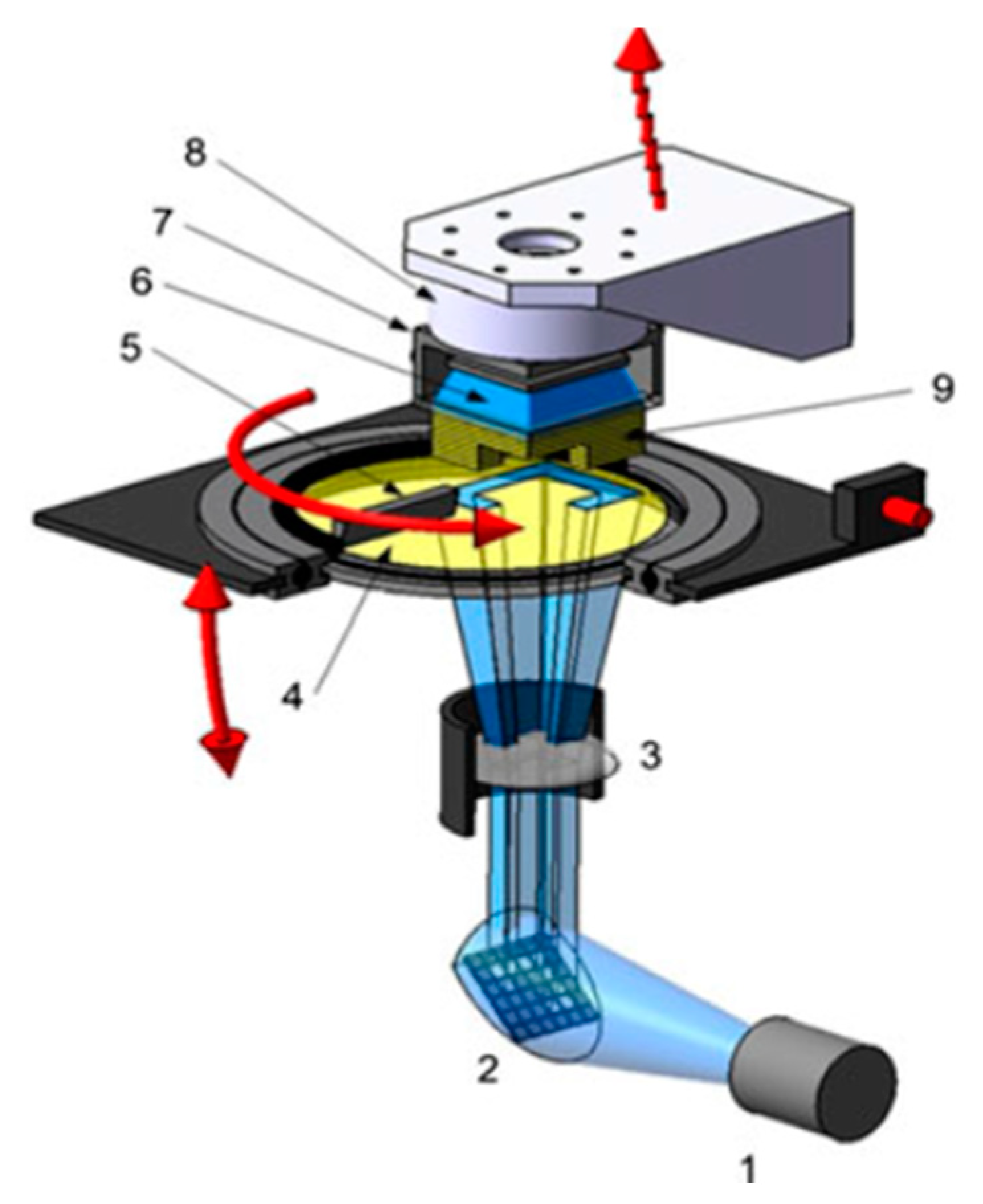 8
7
6
5
9
4
3
2
1