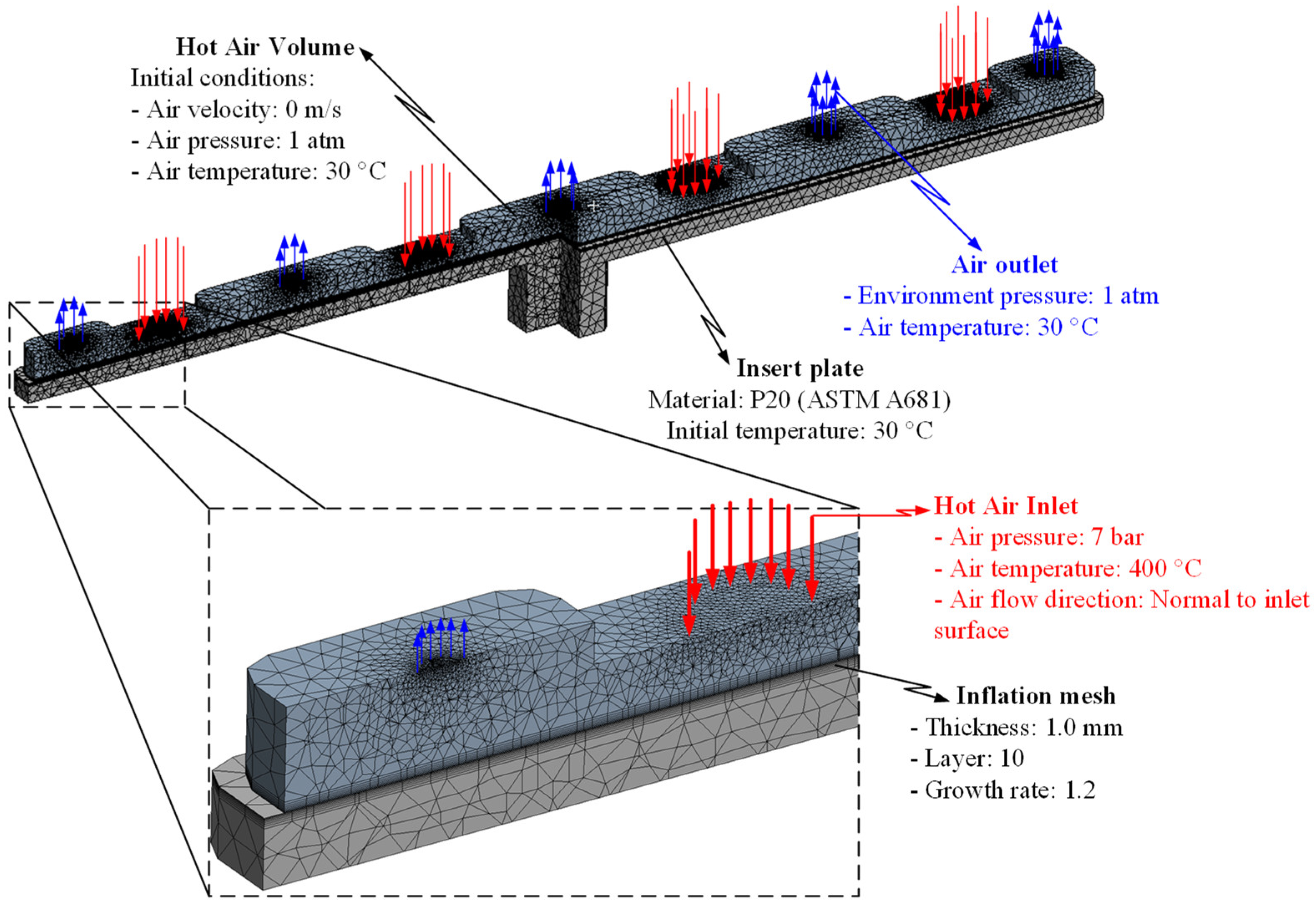 Hot Air Volume
Initial conditions:
- Air velocity: 0 m/s
- Air pressure: 1 atm
- Air temperature: 30 °C

Air outlet
- Environment pressure: 1 atm
- Air temperature: 30 °C

Insert plate
Material: P20 (ASTM A681)
Initial temperature: 30 °C

Hot Air Inlet
- Air pressure: 7 bar
- Air temperature: 400 °C
- Air flow direction: Normal to inlet surface

Inflation mesh
- Thickness: 1.0 mm
- Layer: 10
- Growth rate: 1.2