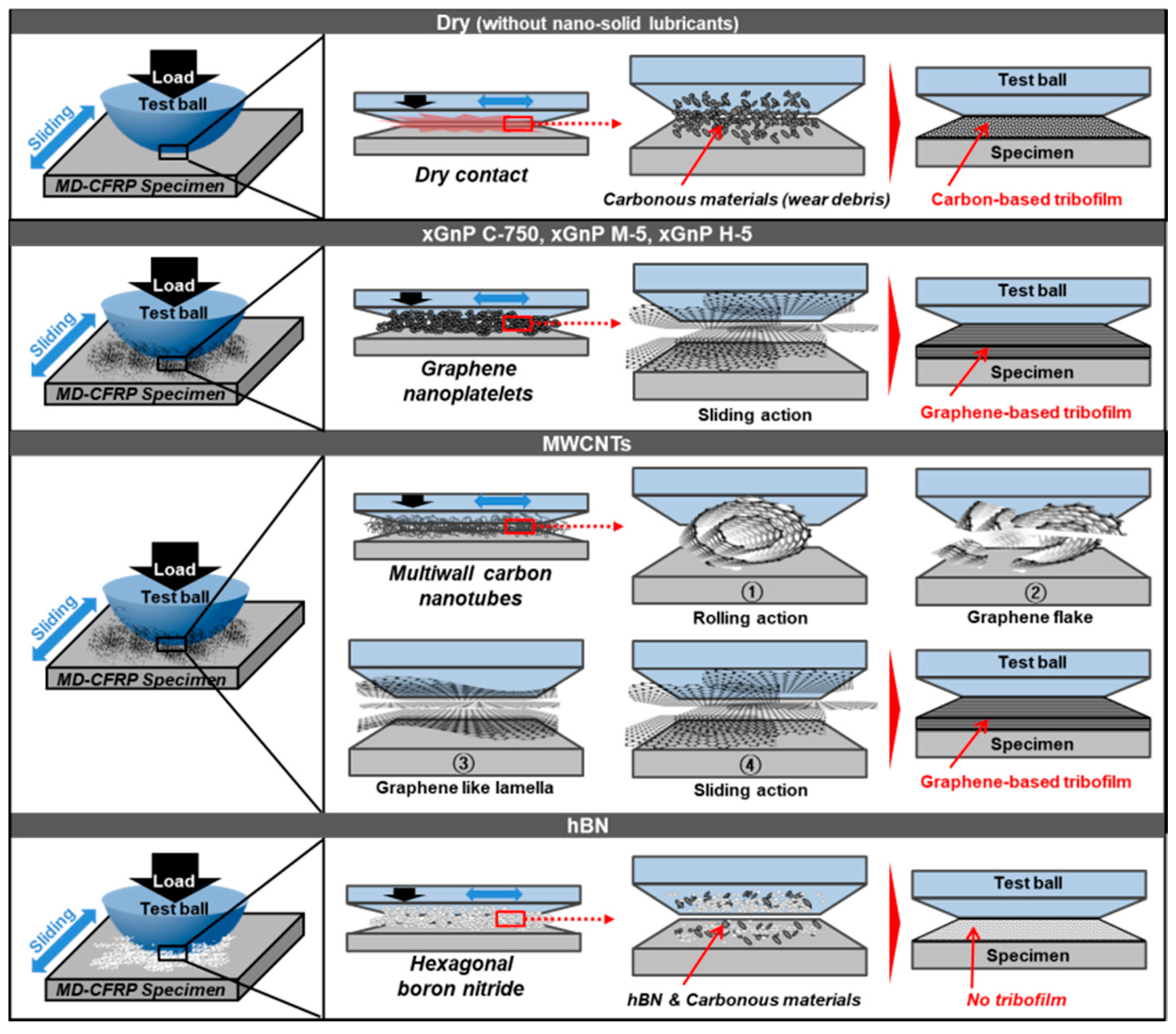 Dry (without nano-solid lubricants)

Load
Test ball
Sliding
MD-CFRP Specimen

Dry contact

Carbonous materials (wear debris)

Test ball
Specimen
Carbon-based tribofilm

xGnP C-750, xGnP M-5, xGnP H-5

Load
Test ball
Sliding
MD-CFRP Specimen

Graphene nanoplatelets

Sliding action

Test ball
Specimen
Graphene-based tribofilm

MWCNTs

Load
Test ball
Sliding
MD-CFRP Specimen

Multiwall carbon nanotubes

①
Rolling action

②
Graphene flake

③
Graphene like lamella

④
Sliding action

Test ball
Specimen
Graphene-based tribofilm

hBN

Load
Test ball
Sliding
MD-CFRP Specimen

Hexagonal boron nitride

hBN & Carbonous materials

Test ball
Specimen
No tribofilm