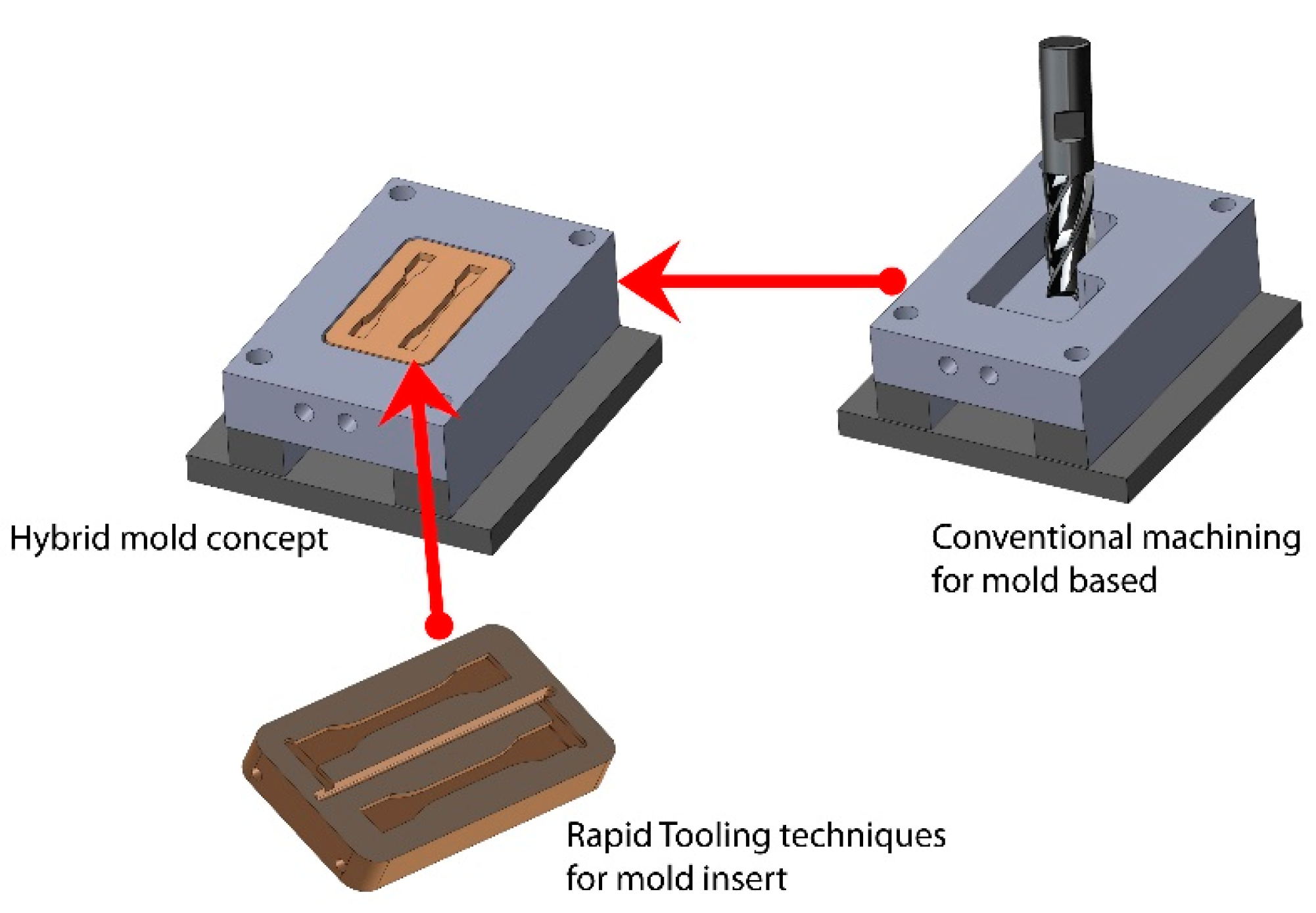 Hybrid mold concept

Conventional machining for mold based

Rapid Tooling techniques for mold insert