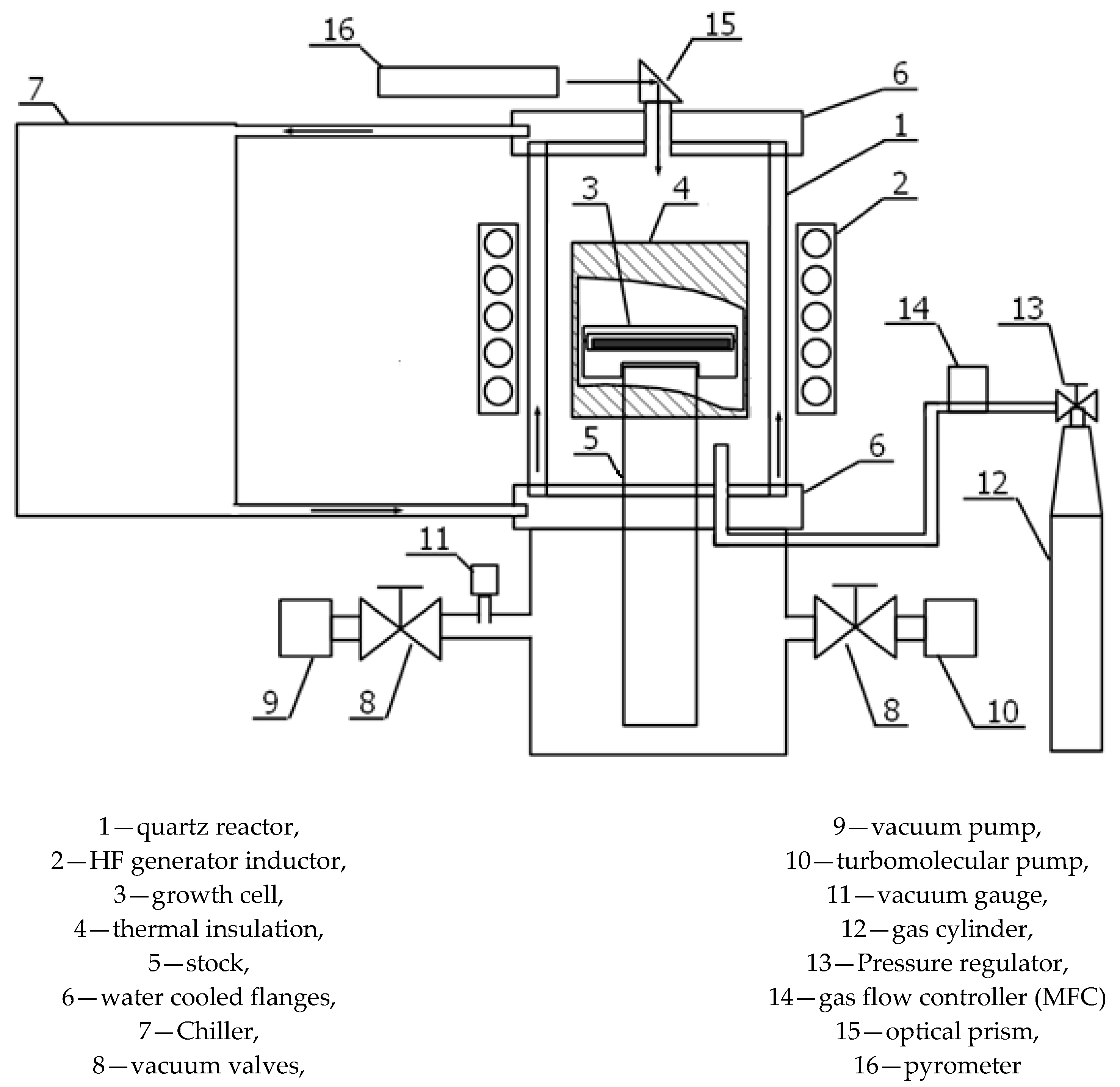 16
15
7
6
1
3
4
2
14
13
5
6
12
11
9
8
8
10

1—quartz reactor,
2—HF generator inductor,
3—growth cell,
4—thermal insulation,
5—stock,
6—water cooled flanges,
7—Chiller,
8—vacuum valves,

9—vacuum pump,
10—turbomolecular pump,
11—vacuum gauge,
12—gas cylinder,
13—Pressure regulator,
14—gas flow controller (MFC)
15—optical prism,
16—pyrometer