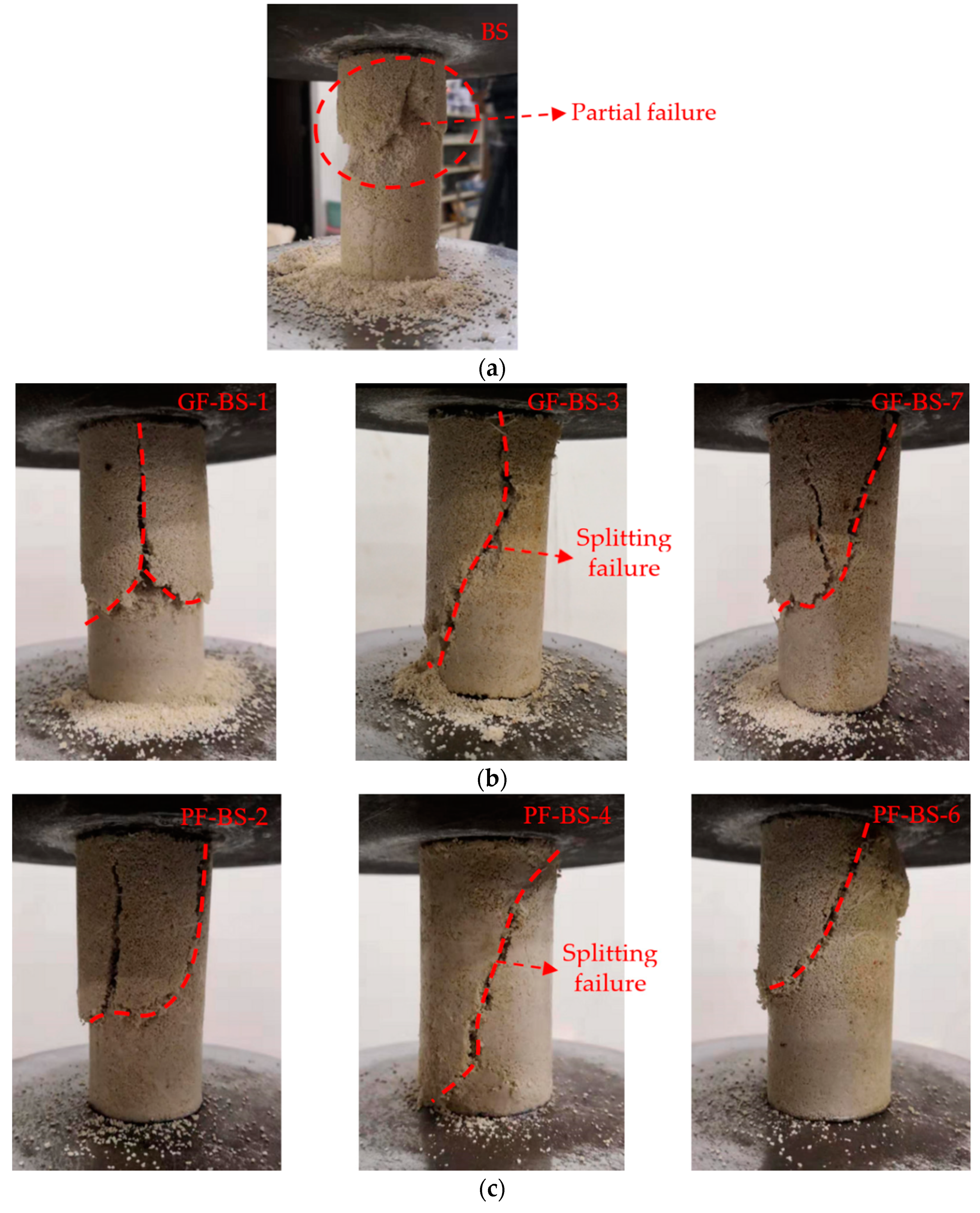 BS

Partial failure

(a)

GF-BS-1

GF-BS-3

Splitting failure

GF-BS-7

(b)

PF-BS-2

PF-BS-4

Splitting failure

PF-BS-6

(c)