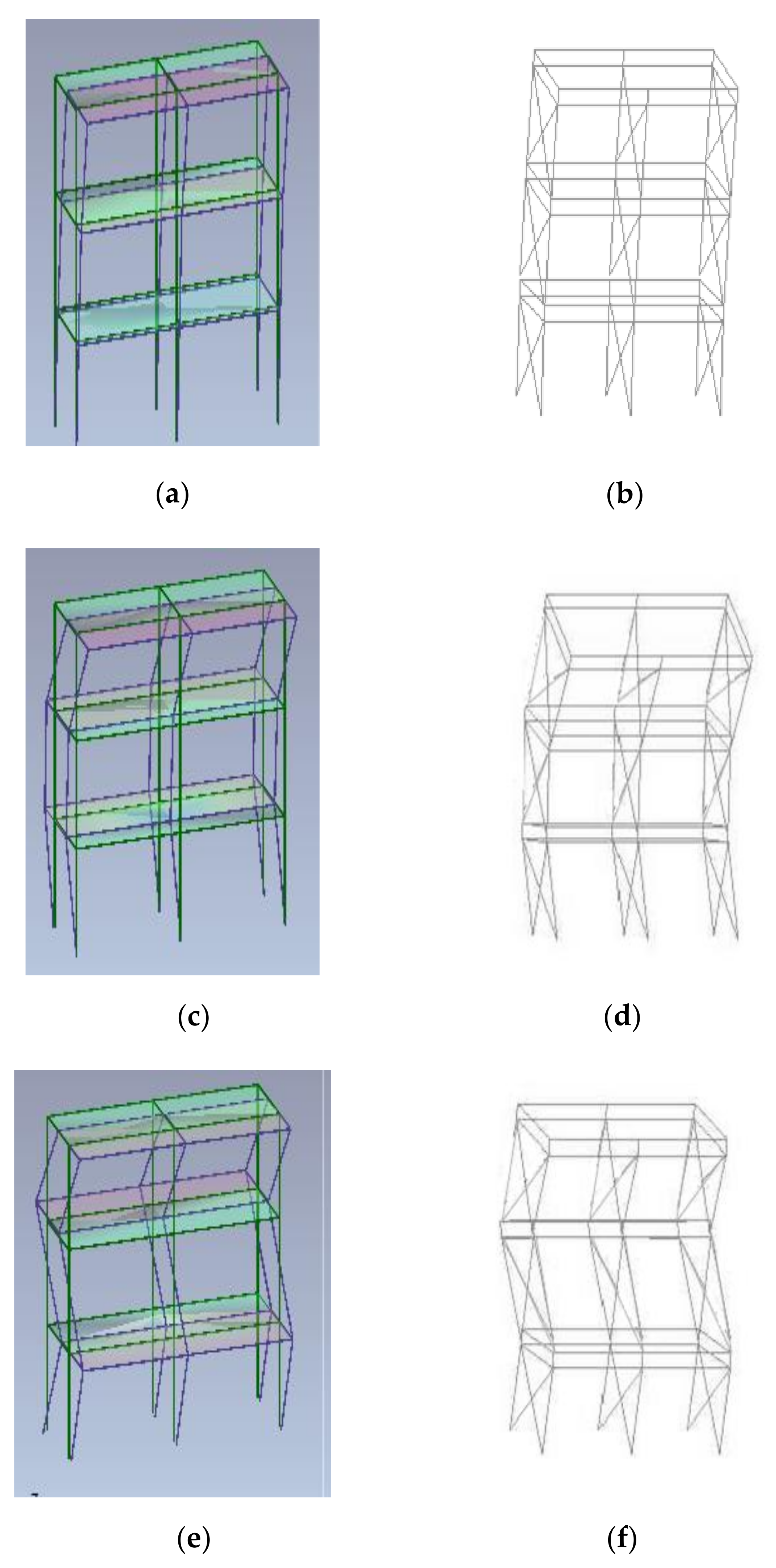 (a)

(b)

(c)

(d)

(e)

(f)