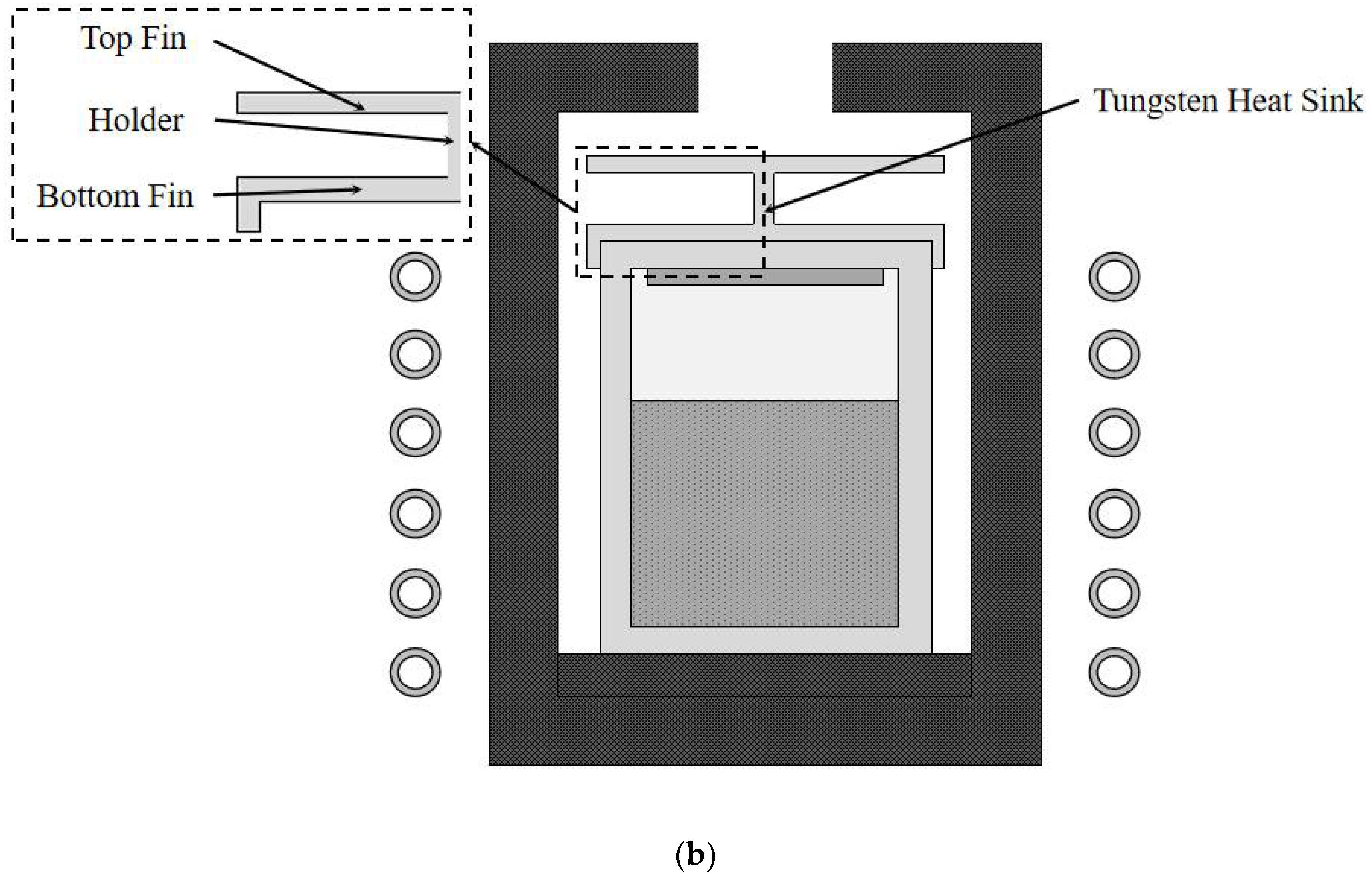 Top Fin
Holder
Bottom Fin
Tungsten Heat Sink
(b)