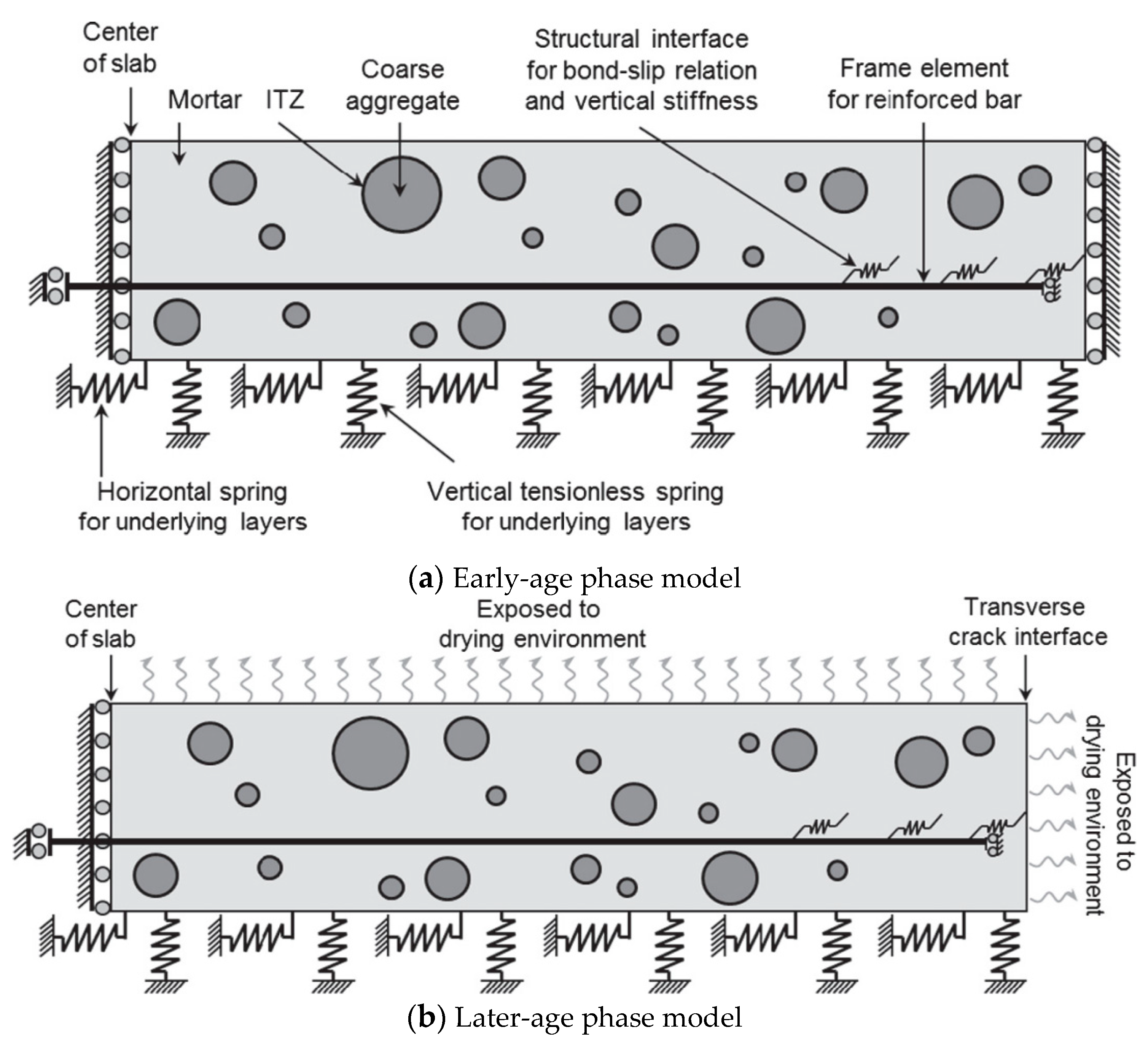 Center of slab

Mortar

ITZ

Coarse aggregate

Structural interface for bond-slip relation and vertical stiffness

Frame element for reinforced bar

Horizontal spring for underlying layers

Vertical tensionless spring for underlying layers

(a) Early-age phase model

Center of slab

Exposed to drying environment

Transverse crack interface

Exposed to drying environment

(b) Later-age phase model