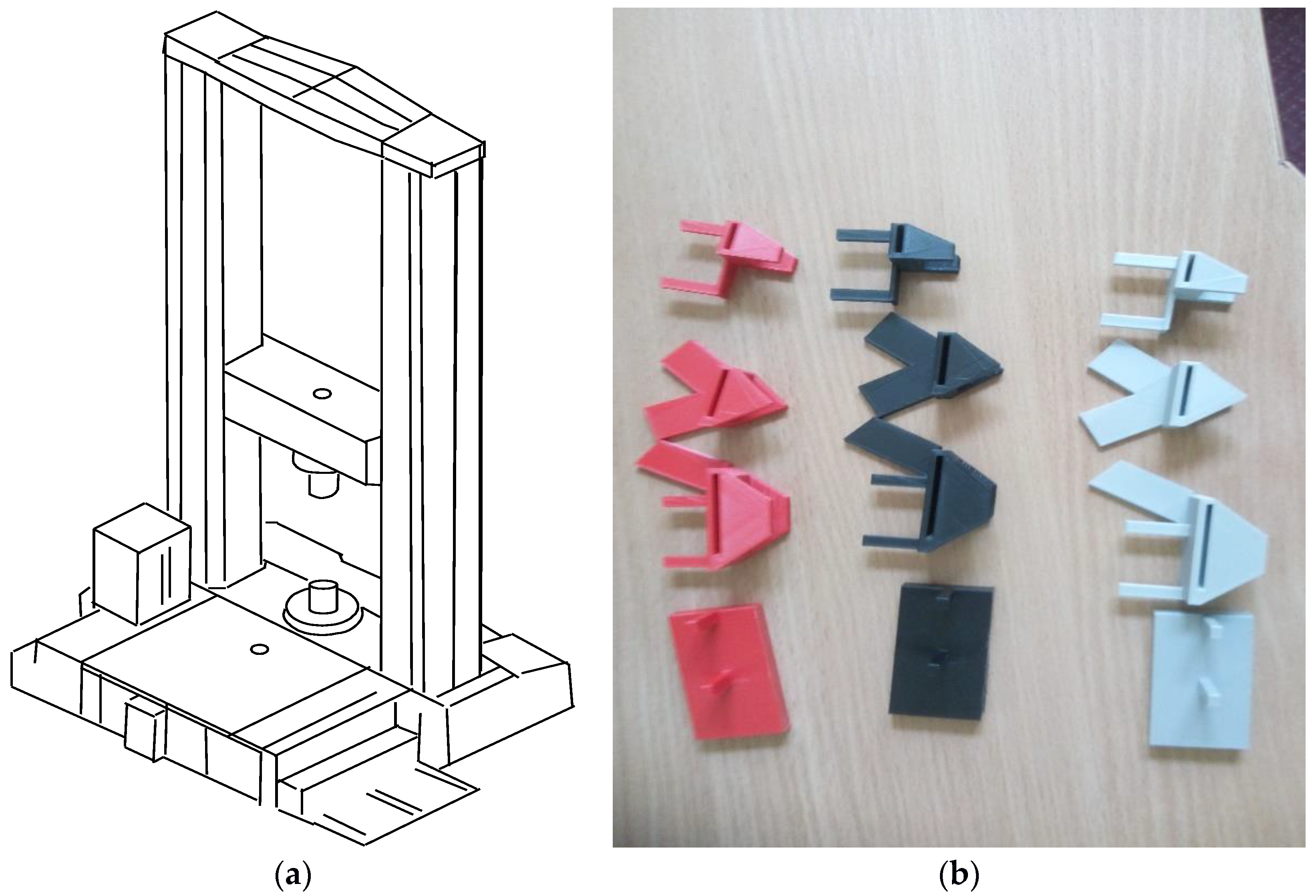 (a)

(b)