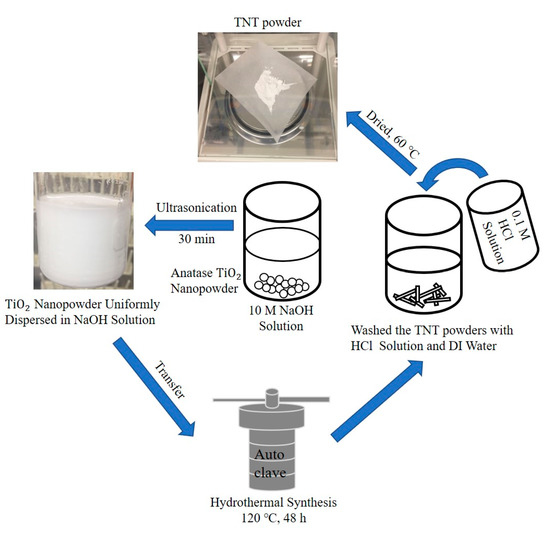 TNT powder

Dried, 60 °C

Ultrasonication

30 min

0.1 M HCl Solution

Anatase $TiO_2$ Nanopowder

10 M NaOH Solution

$TiO_2$ Nanopowder Uniformly Dispersed in NaOH Solution

Washed the TNT powders with HCl Solution and DI Water

Transfer

Auto clave

Hydrothermal Synthesis 120 °C, 48 h