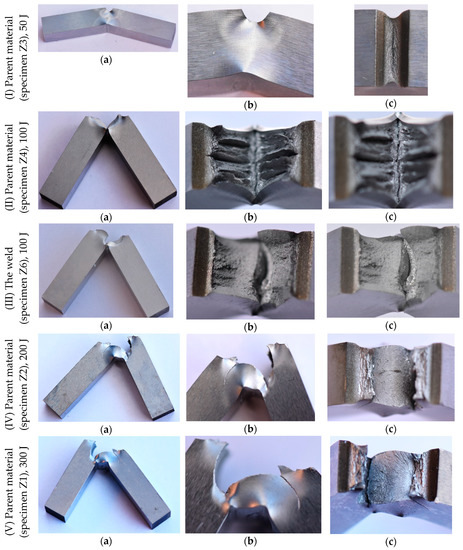 (I) Parent material (specimen Z3), 50 J

(a)

(b)

(c)

(II) Parent material (specimen Z4), 100 J

(a)

(b)

(c)

(III) The weld (specimen Z6), 100 J

(a)

(b)

(c)

(IV) Parent material (specimen Z2), 200 J

(a)

(b)

(c)

(V) Parent material (specimen Z1), 300 J

(a)

(b)

(c)