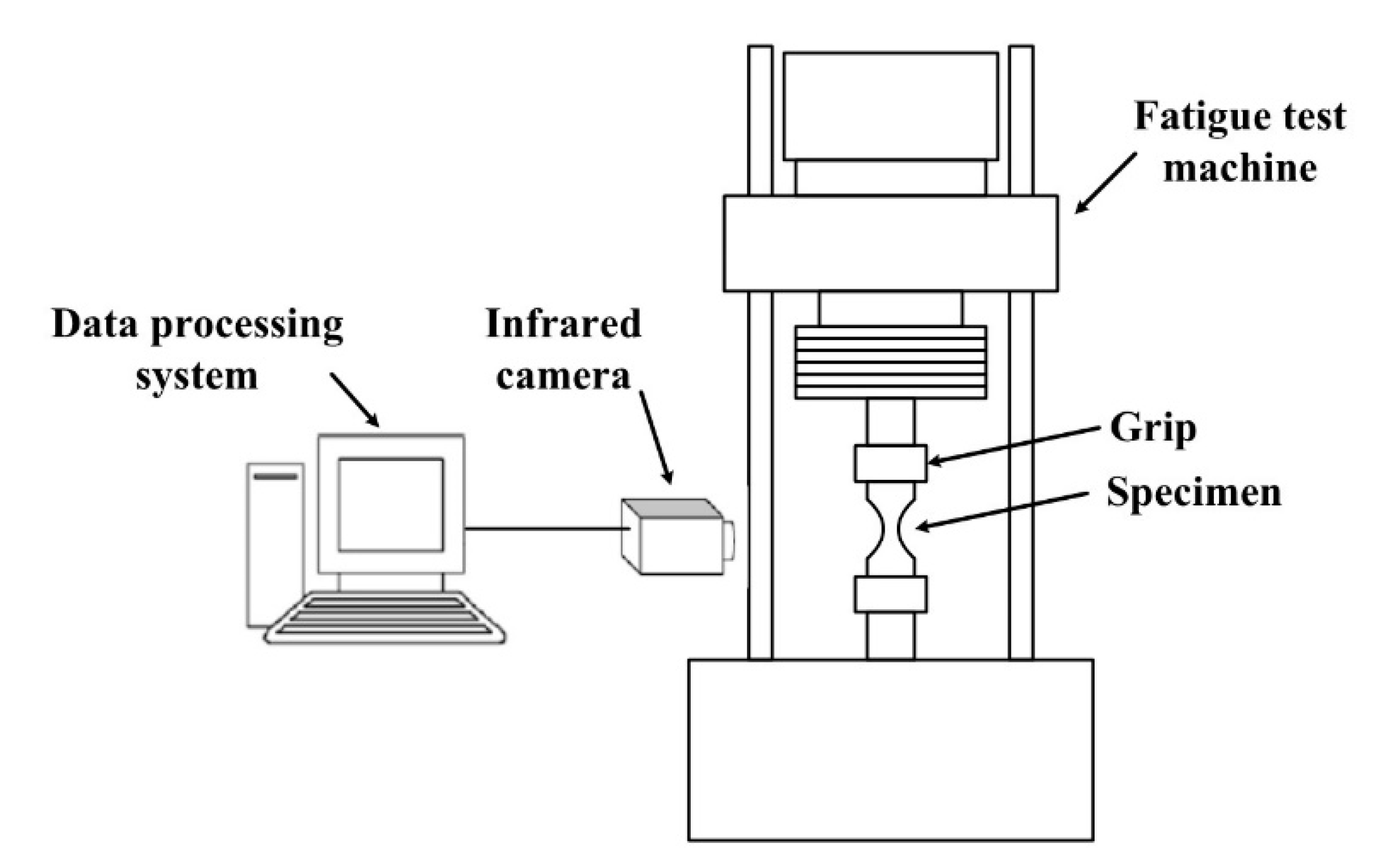 Fatigue test machine

Data processing system

Infrared camera

Grip

Specimen