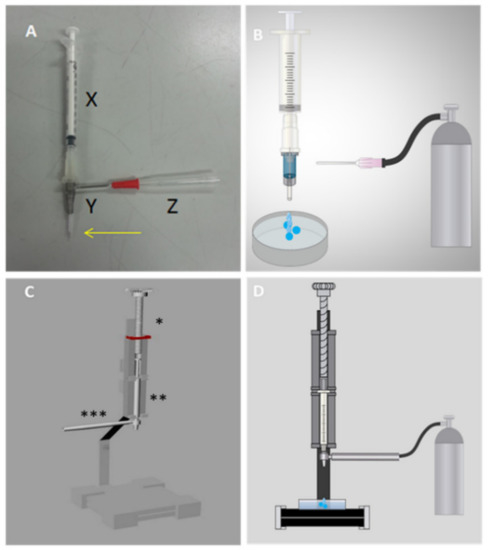 A
X
Y
Z
B
C
*
**
***
D